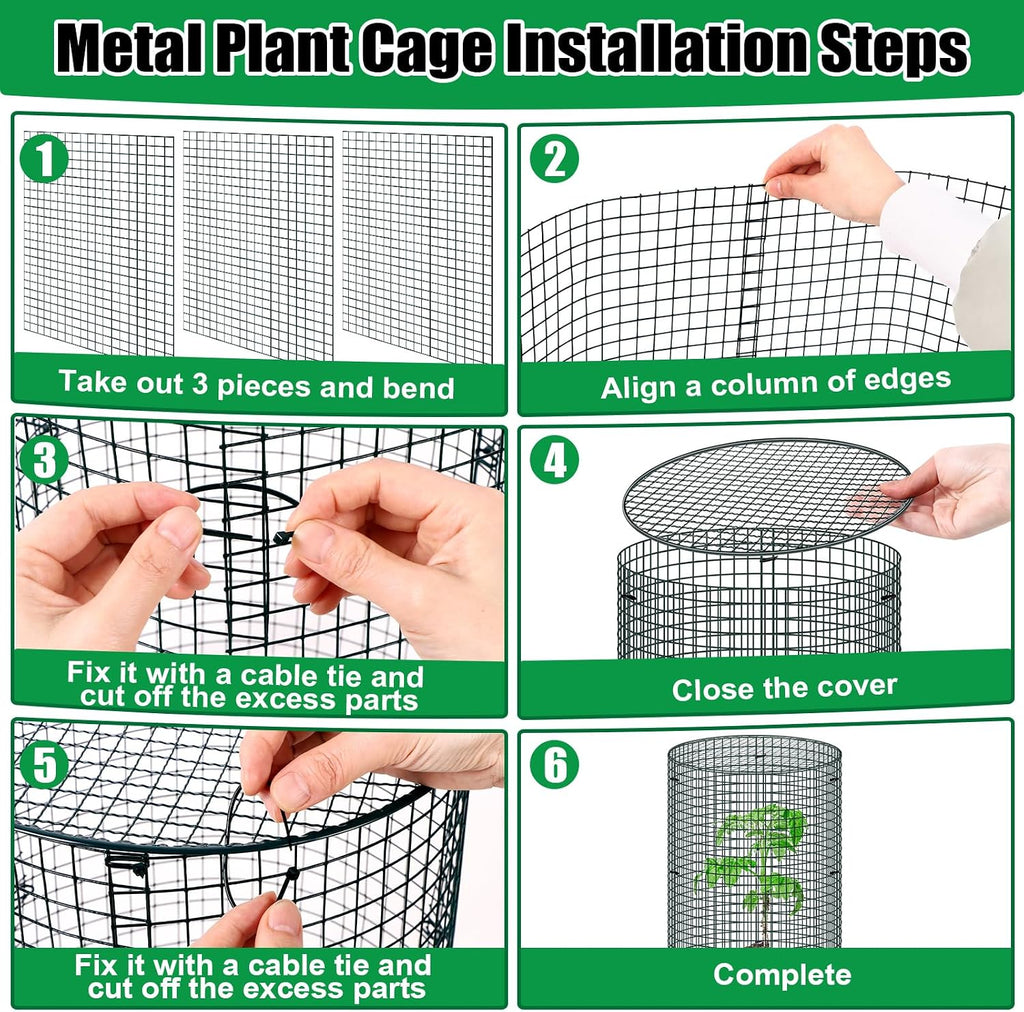 Metal Plant Cage Installation Steps

1
Take out 3 pieces and bend

2
Align a column of edges

3
Fix it with a cable tie and cut off the excess parts

4
Close the cover

5
Fix it with a cable tie and cut off the excess parts

6
Complete