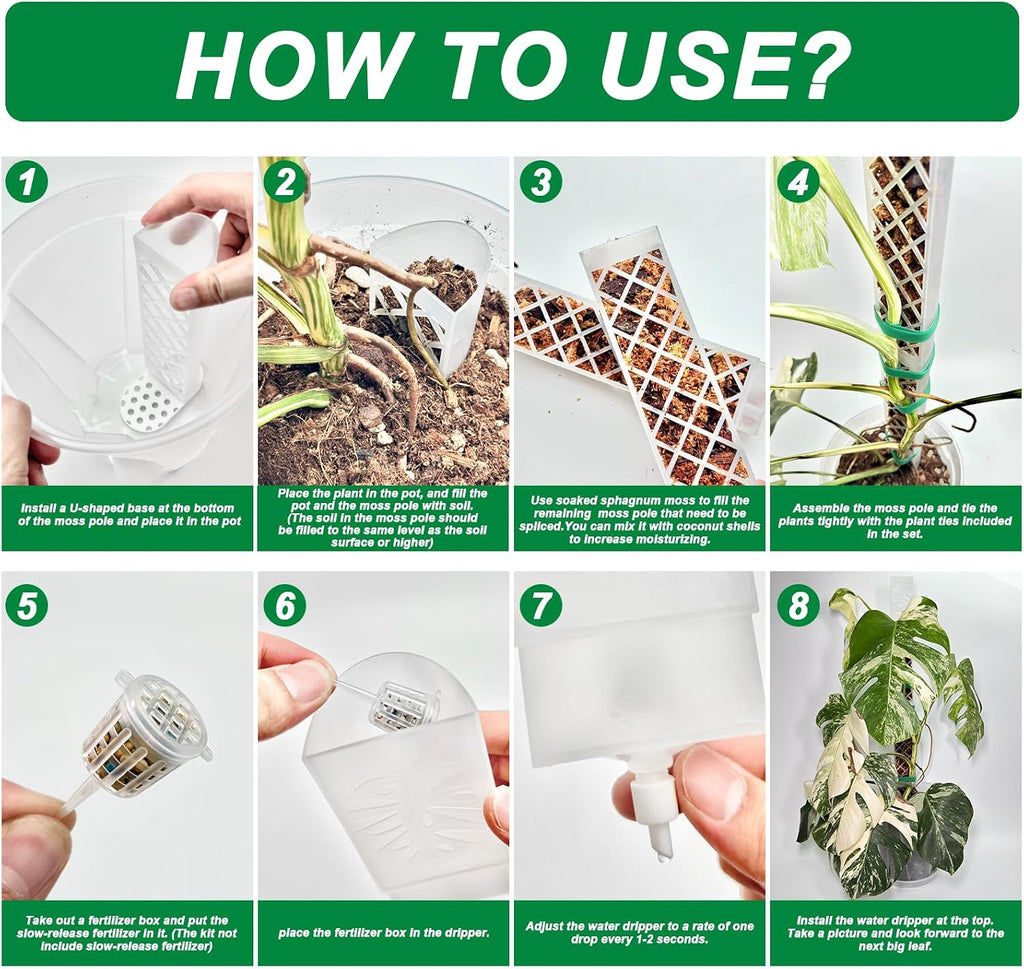 HOW TO USE?

1

Install a U-shaped base at the bottom of the moss pole and place it in the pot

2

Place the plant in the pot, and fill the pot and the moss pole with soil. (The soil in the moss pole should be filled to the same level as the soil surface or higher)

3

Use soaked sphagnum moss to fill the remaining moss pole that need to be spliced.You can mix it with coconut shells to increase moisturizing.

4

Assemble the moss pole and tie the plants tightly with the plant ties included in the set.

5

Take out a fertilizer box and put the slow-release fertilizer in it. (The kit not include slow-release fertilizer)

6

place the fertilizer box in the dripper.

7

Adjust the water dripper to a rate of one drop every 1-2 seconds.

8

Install the water dripper at the top. Take a picture and look forward to the next big leaf.