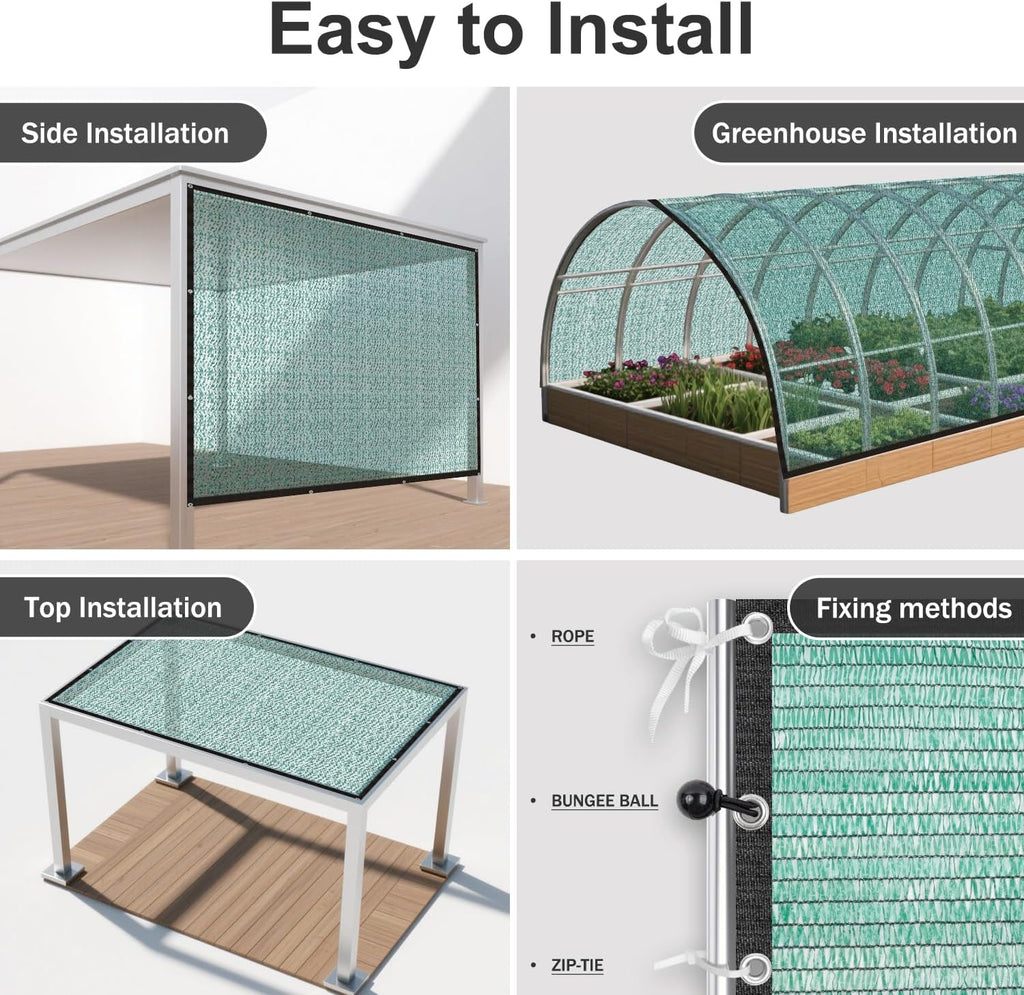 Easy to Install

Side Installation

Greenhouse Installation

Top Installation

Fixing methods

• ROPE

• BUNGEE BALL

• ZIP-TIE