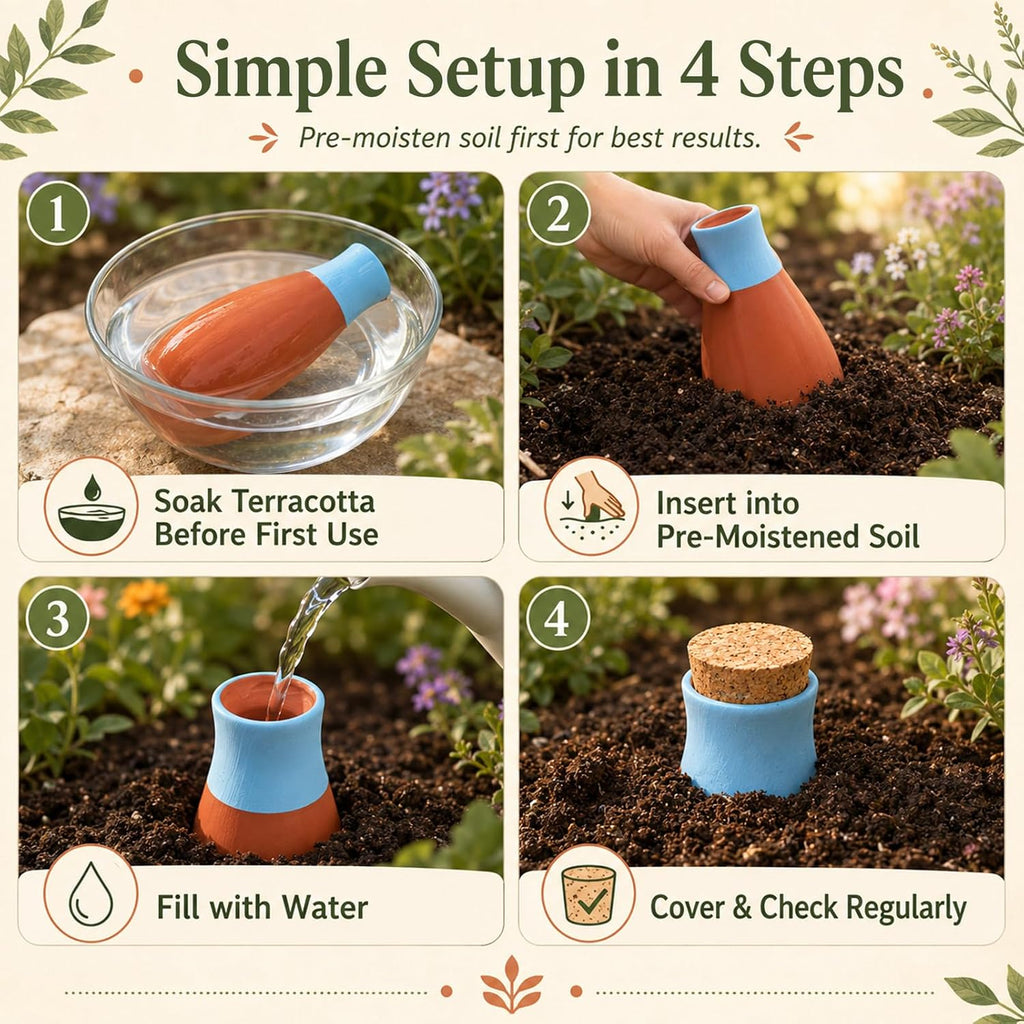 Simple Setup in 4 Steps

Pre-moisten soil first for best results.

1

Soak Terracotta Before First Use

2

Insert into Pre-Moistened Soil

3

Fill with Water

4

Cover & Check Regularly