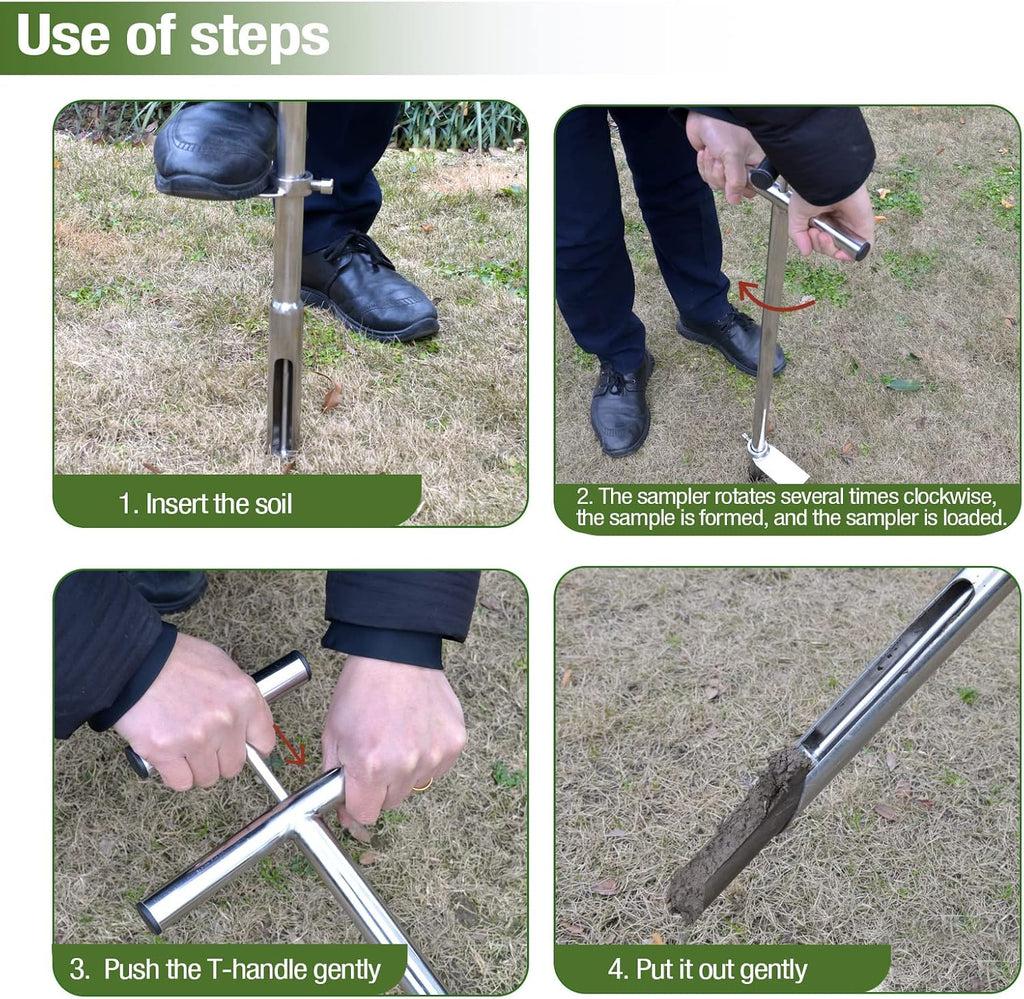 Use of steps

1. Insert the soil

2. The sampler rotates several times clockwise, the sample is formed, and the sampler is loaded.

3. Push the T-handle gently

4. Put it out gently