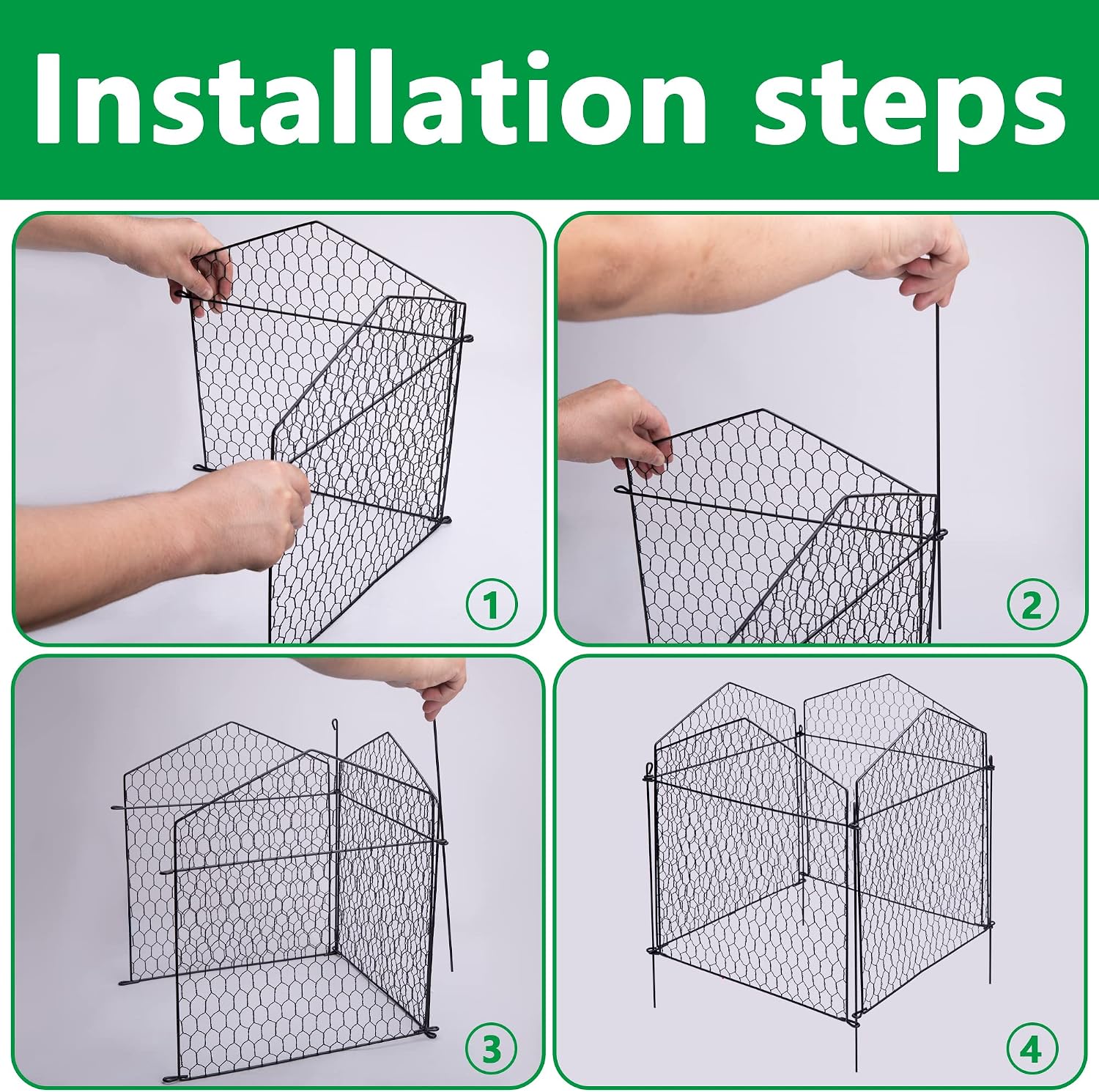 Installation steps

1

2

3

4