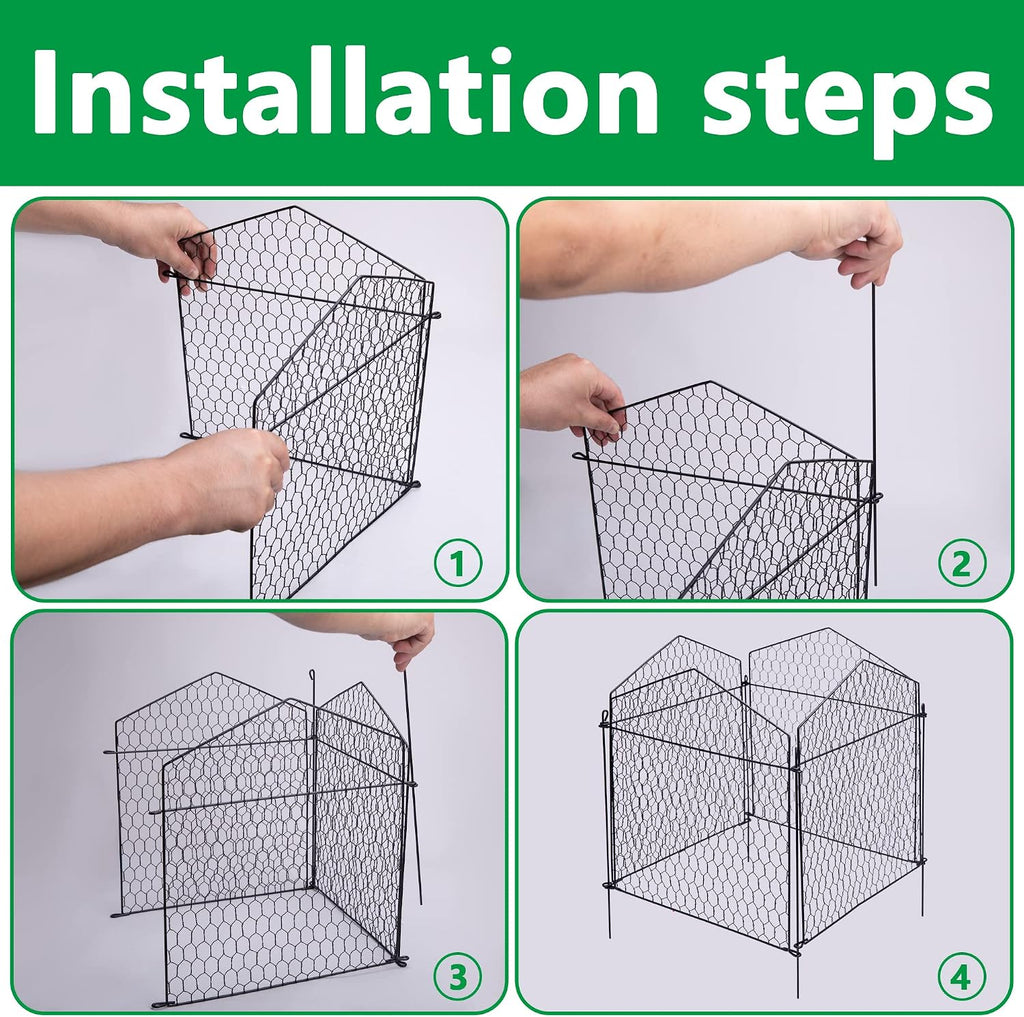 Installation steps

1

2

3

4