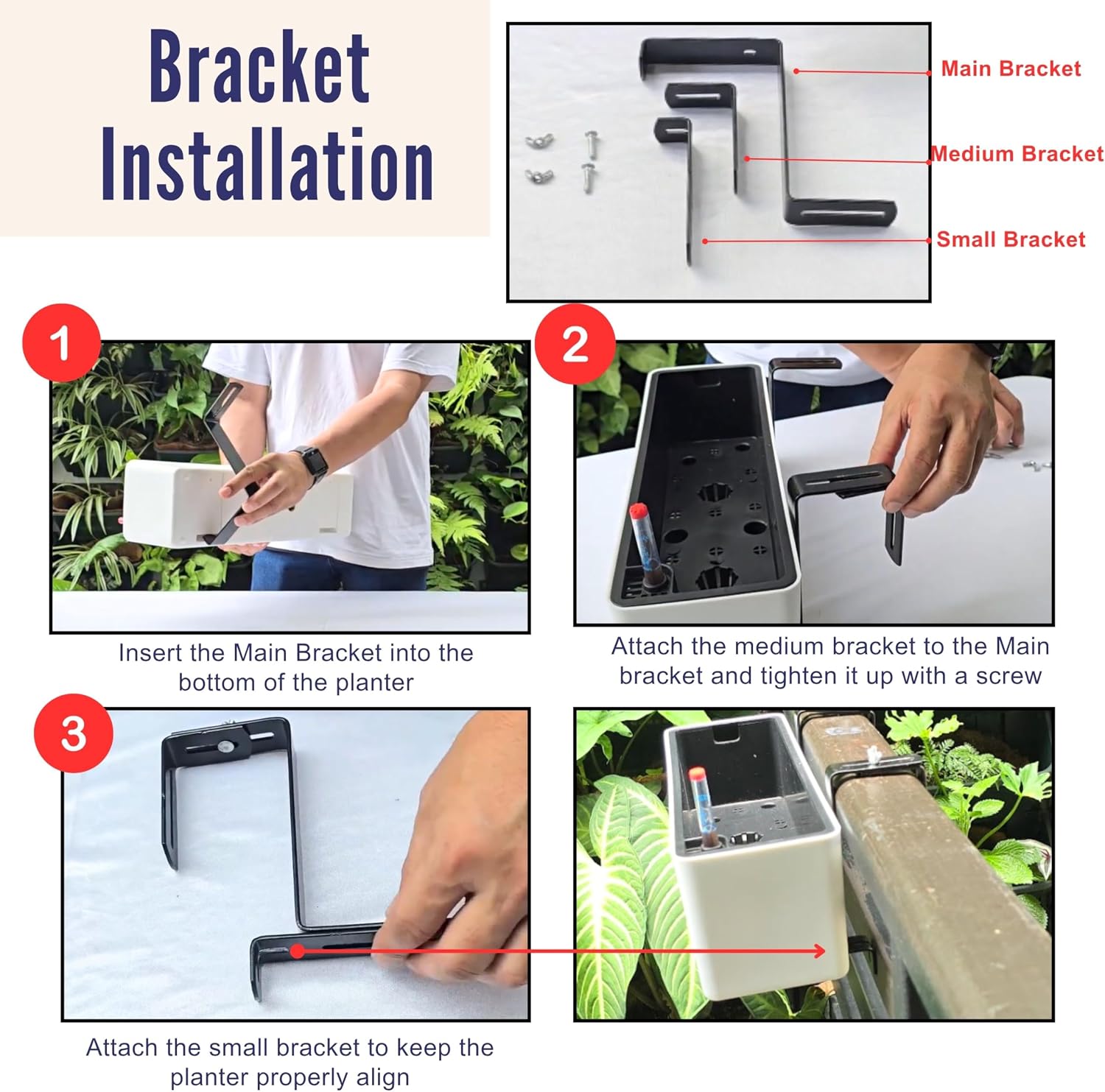 Bracket Installation

Main Bracket

Medium Bracket

Small Bracket

1

Insert the Main Bracket into the bottom of the planter

2

Attach the medium bracket to the Main bracket and tighten it up with a screw

3

Attach the small bracket to keep the planter properly align