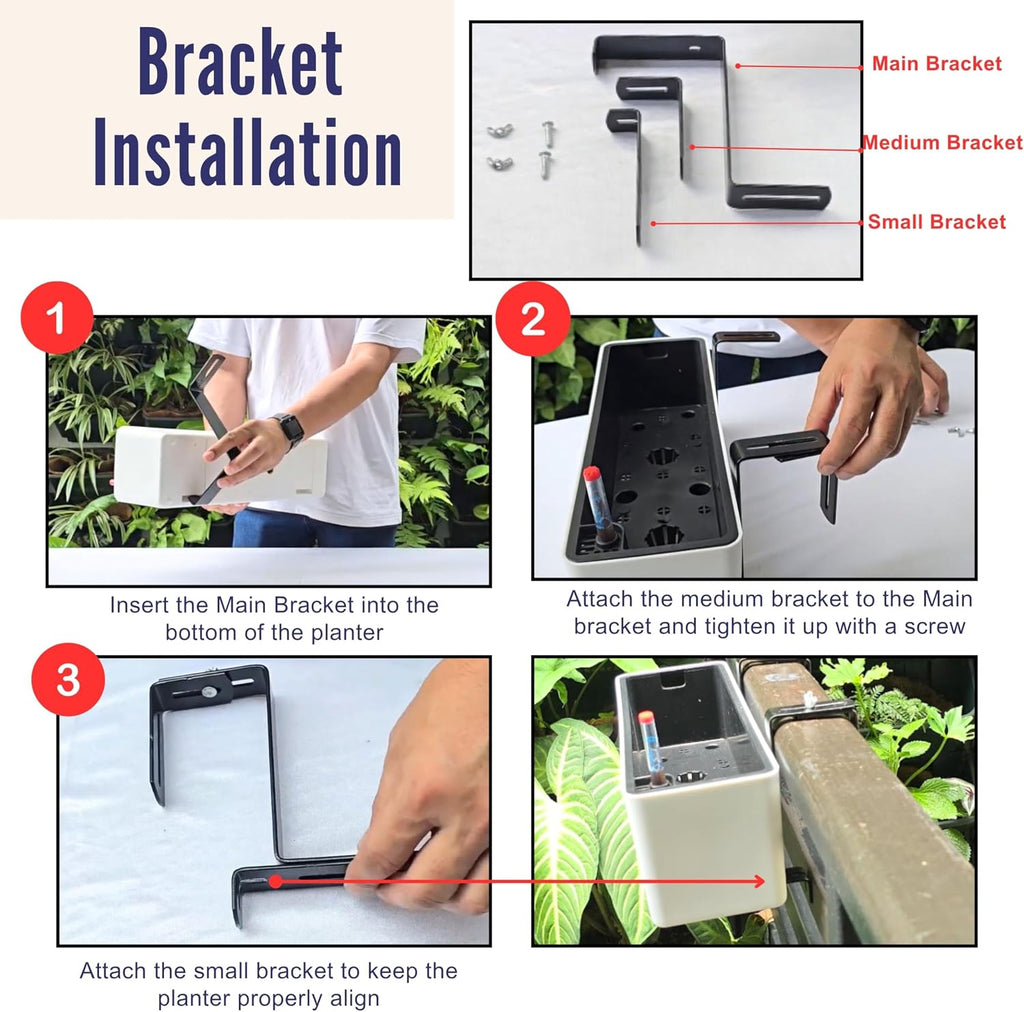 Bracket Installation

Main Bracket
Medium Bracket
Small Bracket

1

Insert the Main Bracket into the bottom of the planter

2

Attach the medium bracket to the Main bracket and tighten it up with a screw

3

Attach the small bracket to keep the planter properly align