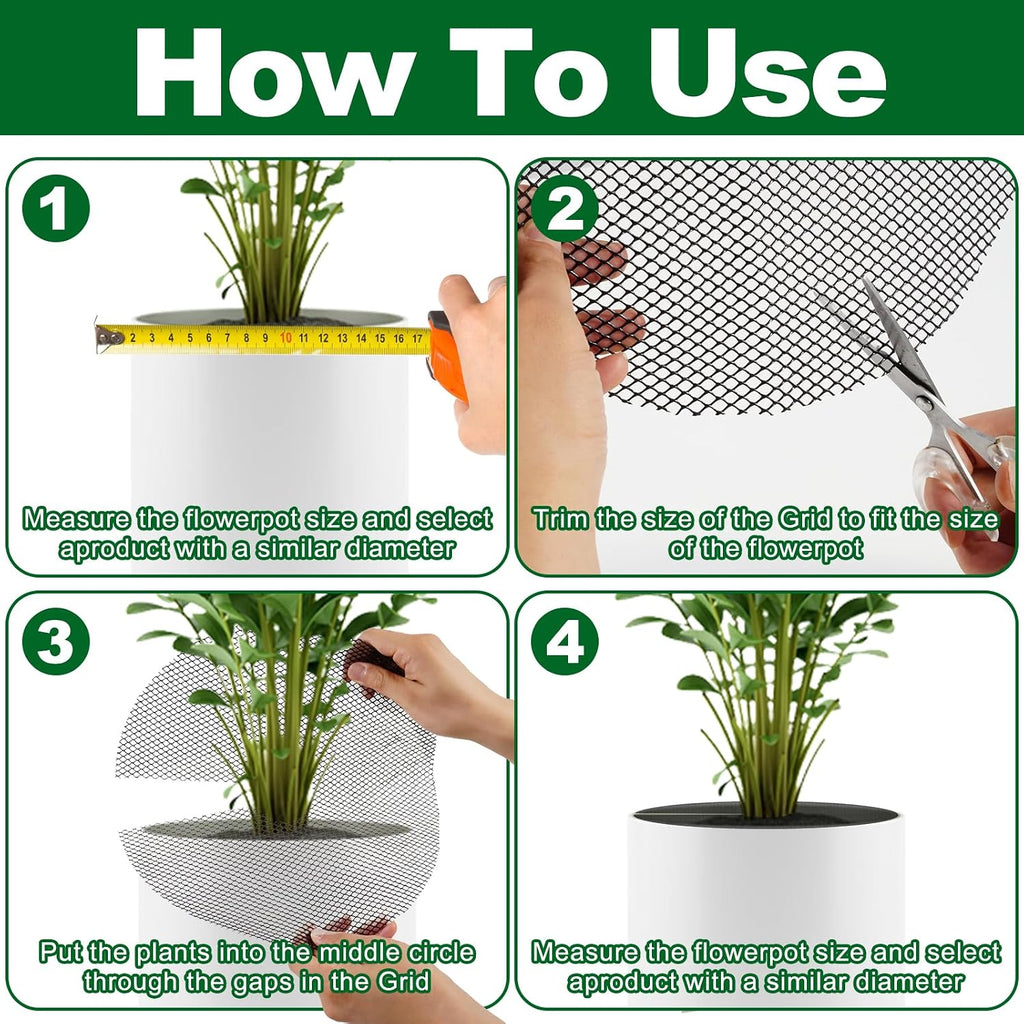 How To Use

1

2 3 4 5 6 7 8 9 10 11 12 13 14 15 16 17

Measure the flowerpot size and select aproduct with a similar diameter

2

Trim the size of the Grid to fit the size of the flowerpot

3

Put the plants into the middle circle through the gaps in the Grid

4

Measure the flowerpot size and select aproduct with a similar diameter