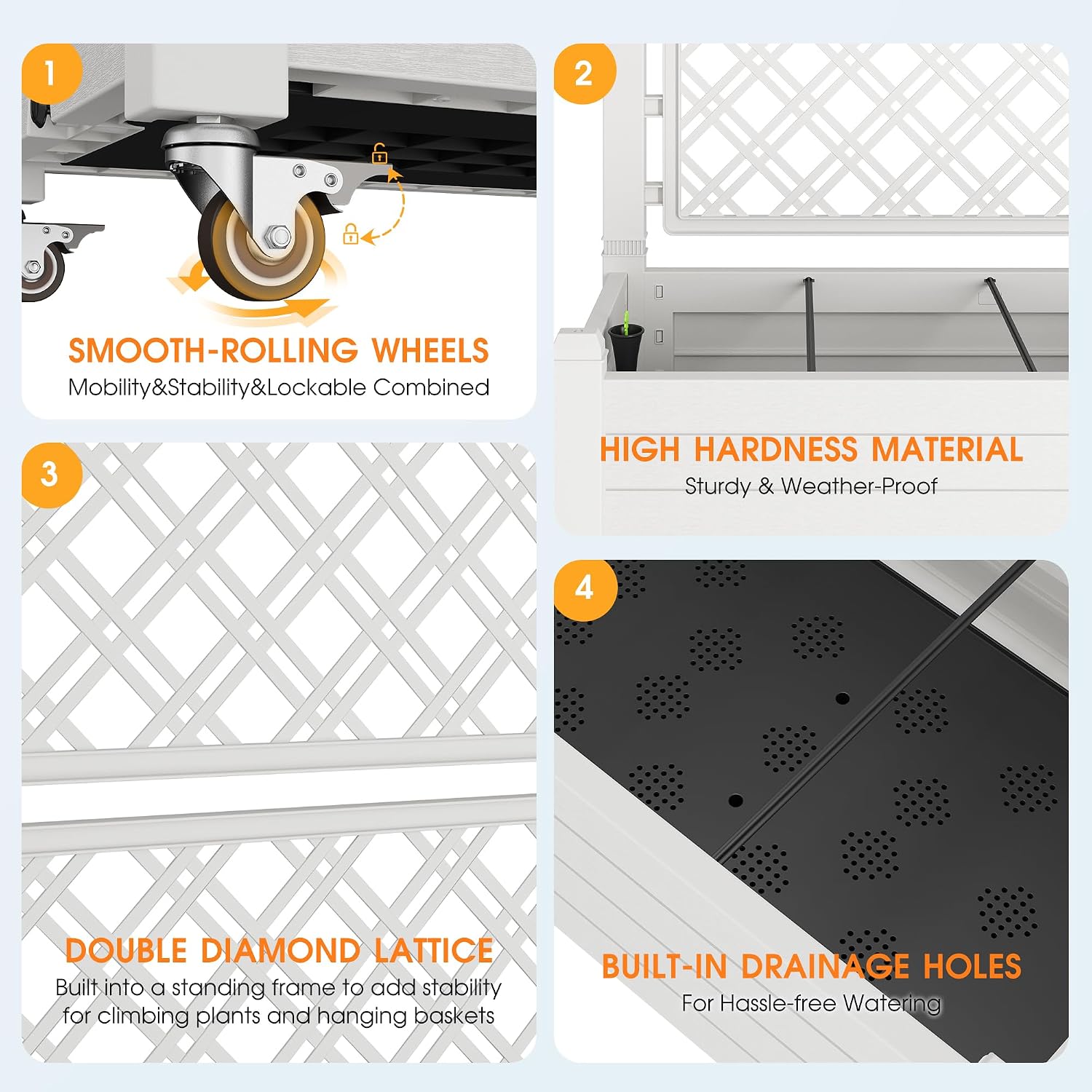 1

SMOOTH-ROLLING WHEELS
Mobility&Stability&Lockable Combined

2

HIGH HARDNESS MATERIAL
Sturdy & Weather-Proof

3

DOUBLE DIAMOND LATTICE
Built into a standing frame to add stability for climbing plants and hanging baskets

4

BUILT-IN DRAINAGE HOLES
For Hassle-free Watering