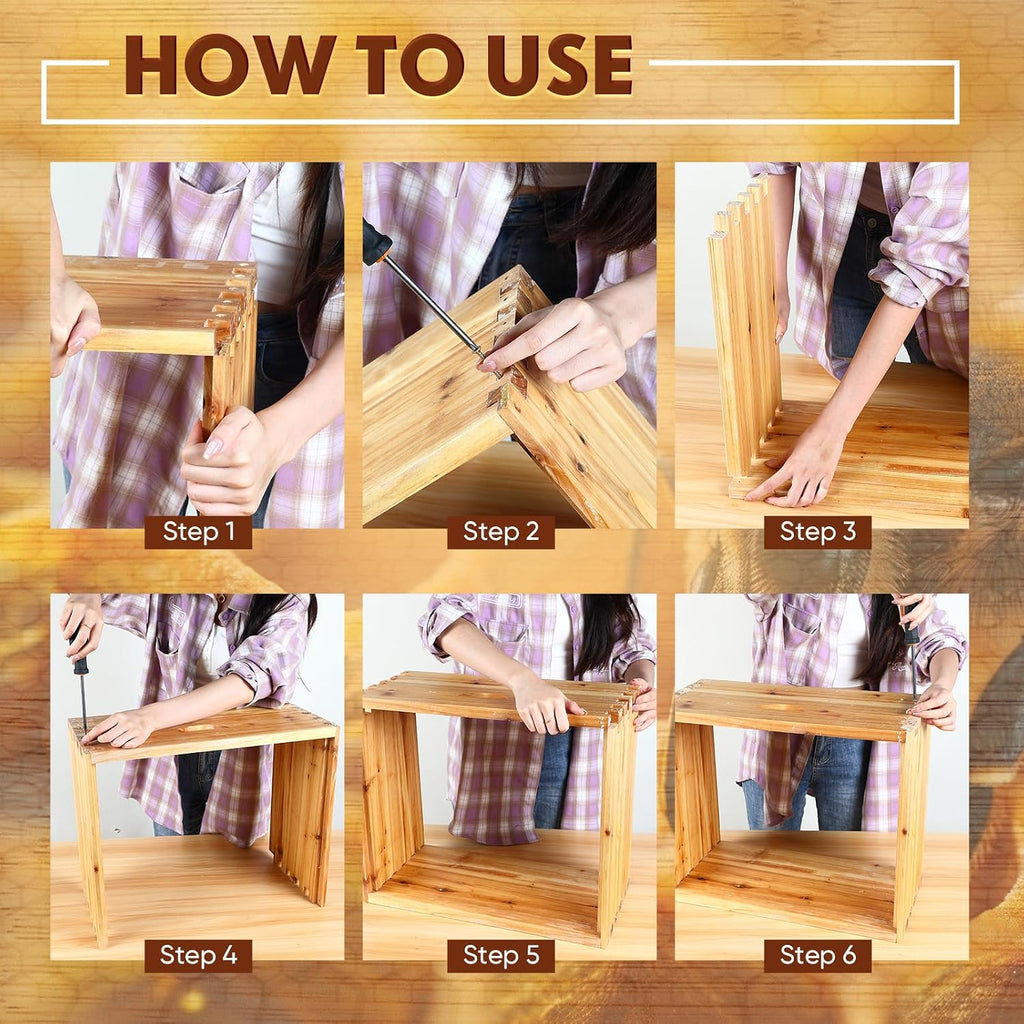 HOW TO USE

Step 1

Step 2

Step 3

Step 4

Step 5

Step 6