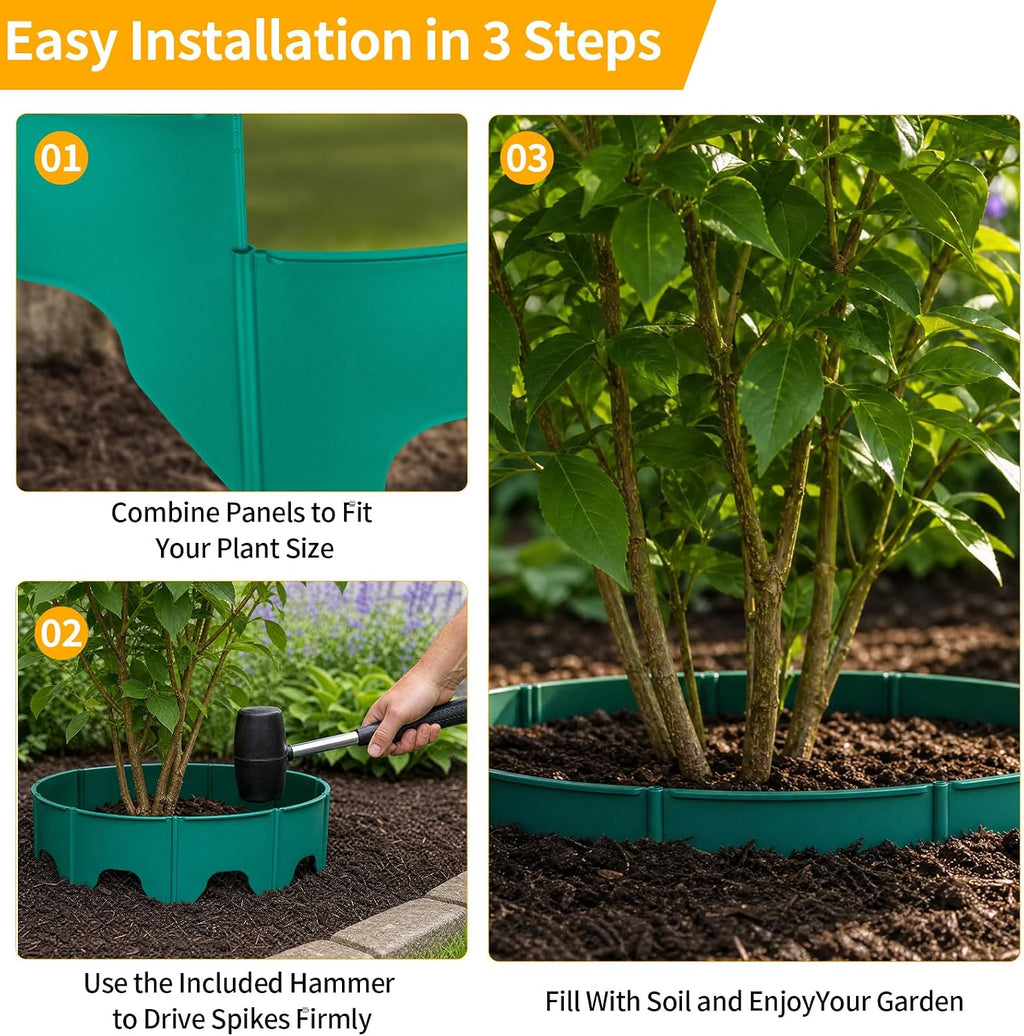 Easy Installation in 3 Steps

01

Combine Panels to Fit Your Plant Size

02

Use the Included Hammer to Drive Spikes Firmly

03

Fill With Soil and EnjoyYour Garden