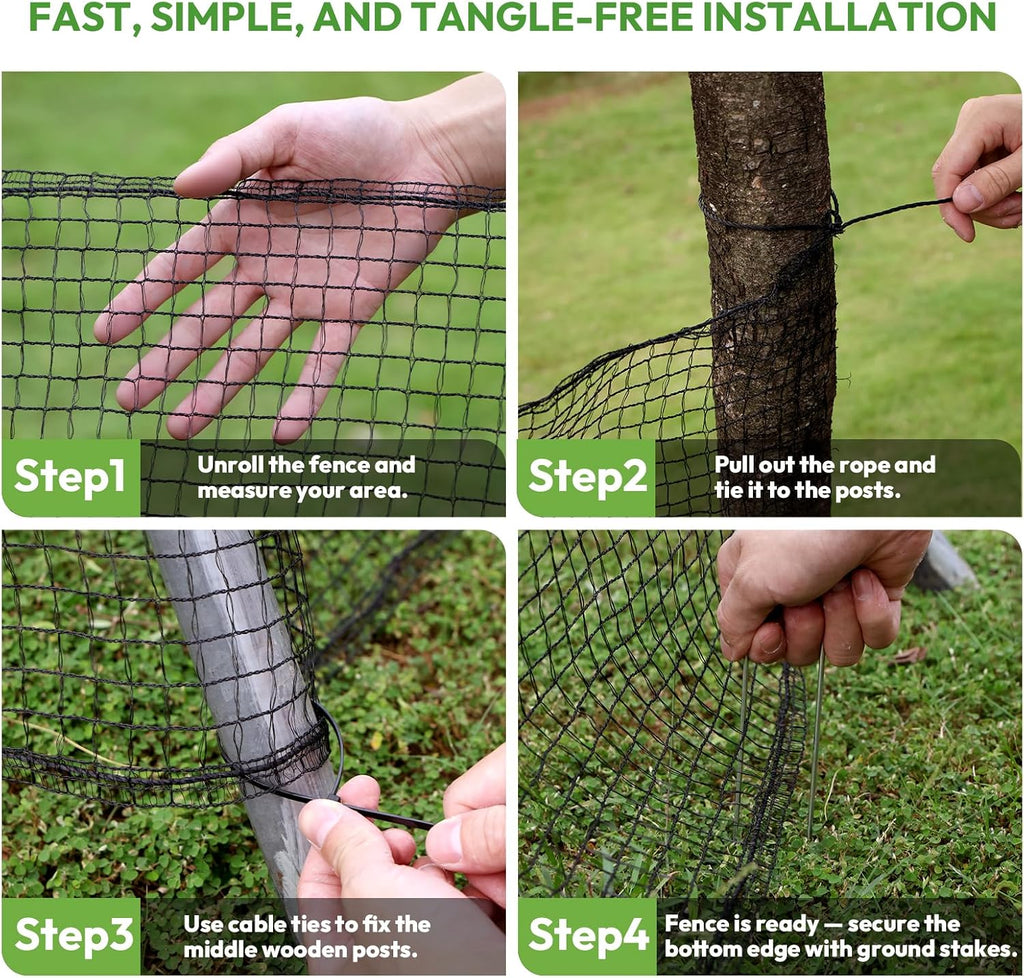 FAST, SIMPLE, AND TANGLE-FREE INSTALLATION

Step1 Unroll the fence and measure your area.

Step2 Pull out the rope and tie it to the posts.

Step3 Use cable ties to fix the middle wooden posts.

Step4 Fence is ready — secure the bottom edge with ground stakes.