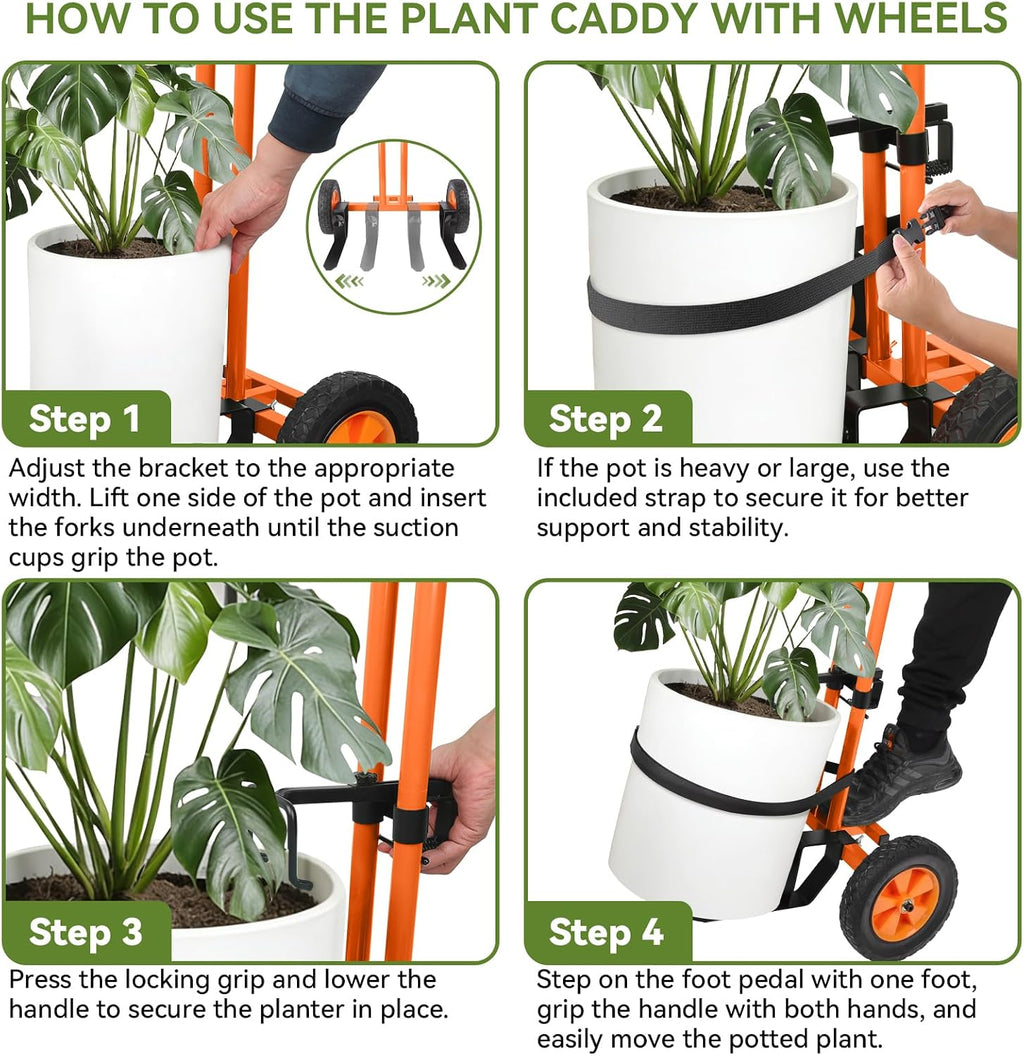 HOW TO USE THE PLANT CADDY WITH WHEELS

Step 1
Adjust the bracket to the appropriate width. Lift one side of the pot and insert the forks underneath until the suction cups grip the pot.

Step 2
If the pot is heavy or large, use the included strap to secure it for better support and stability.

Step 3
Press the locking grip and lower the handle to secure the planter in place.

Step 4
Step on the foot pedal with one foot, grip the handle with both hands, and easily move the potted plant.