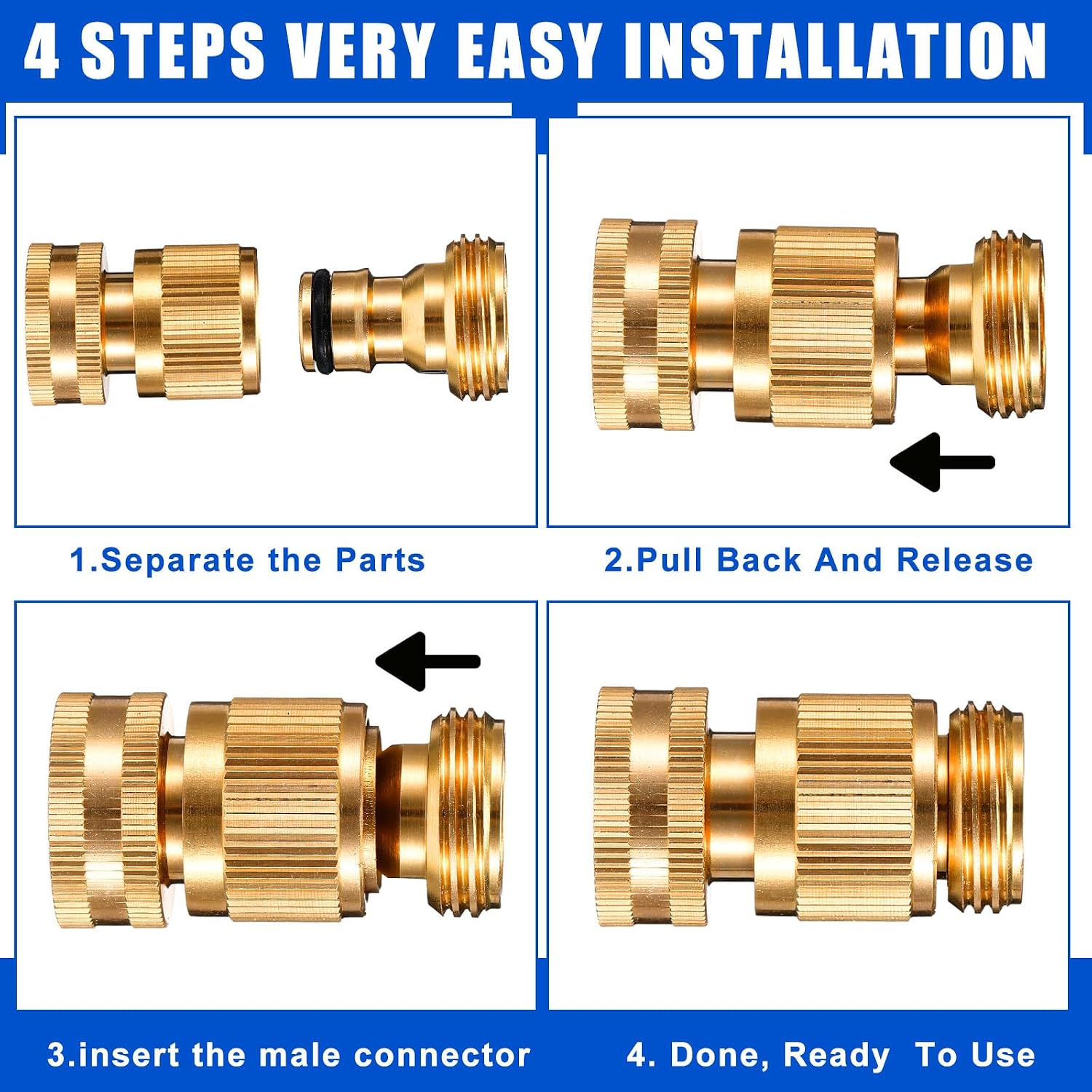 4 STEPS VERY EASY INSTALLATION

1.Separate the Parts

2.Pull Back And Release

3.insert the male connector

4. Done, Ready To Use