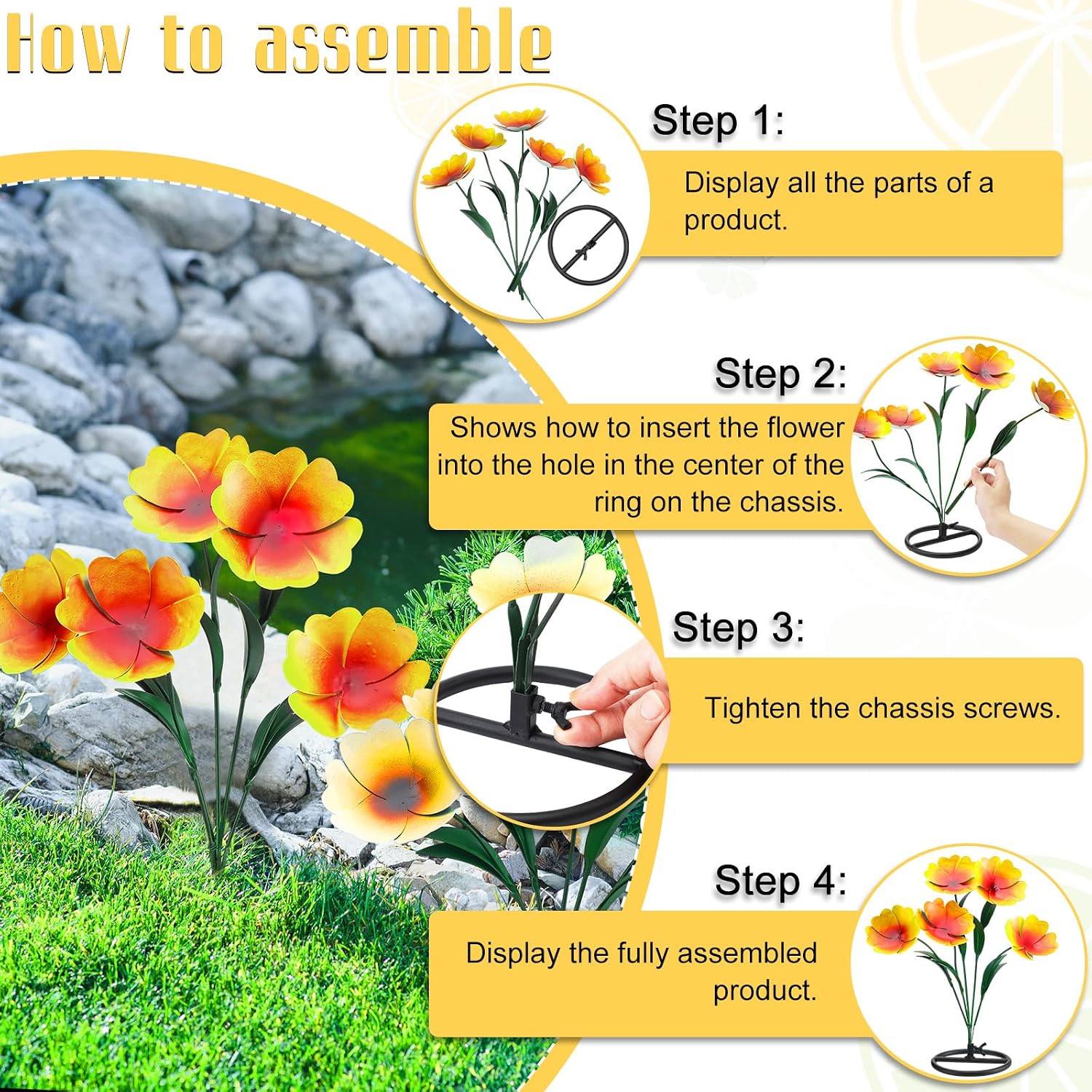 How to assemble

Step 1:

Display all the parts of a product.

Step 2:

Shows how to insert the flower into the hole in the center of the ring on the chassis.

Step 3:

Tighten the chassis screws.

Step 4:

Display the fully assembled product.