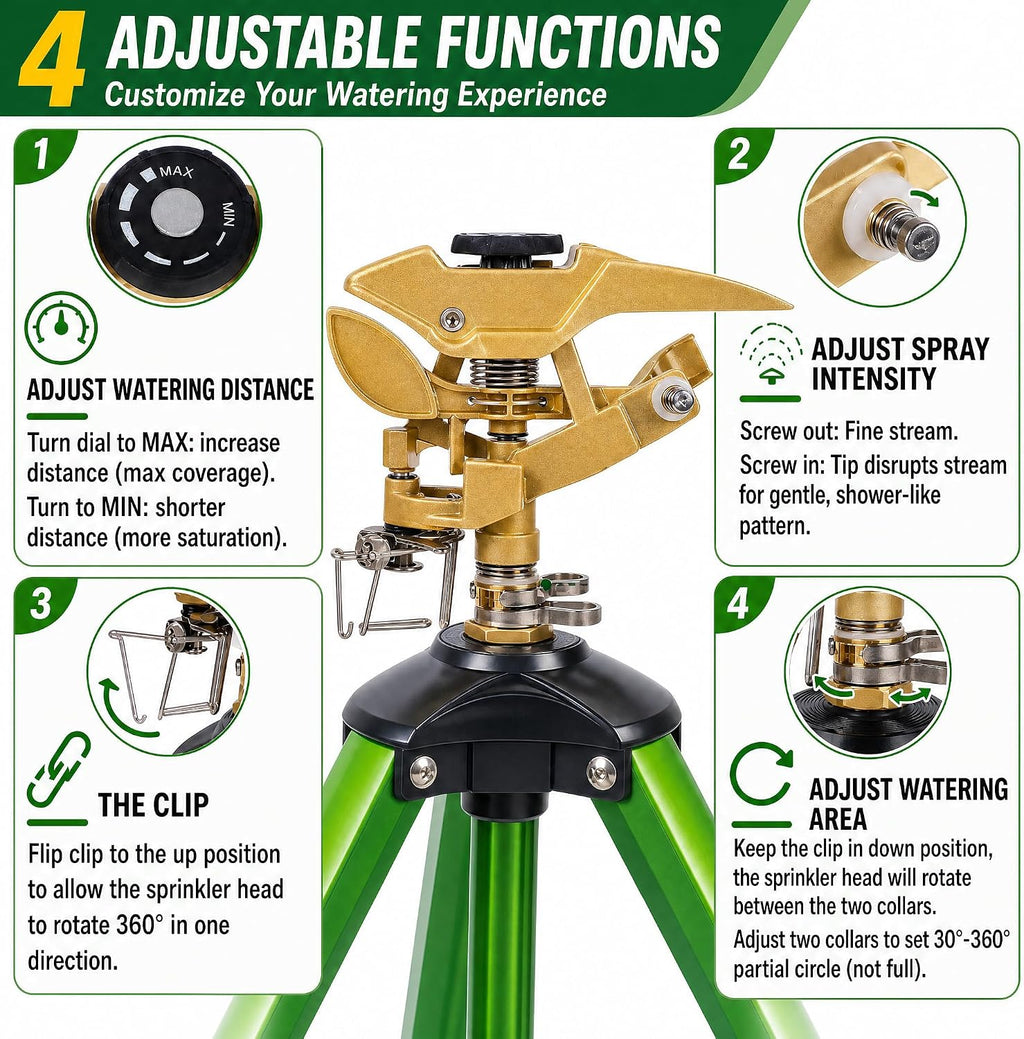 4 ADJUSTABLE FUNCTIONS
Customize Your Watering Experience

1

MAX
MIN

ADJUST WATERING DISTANCE

Turn dial to MAX: increase distance (max coverage).

Turn to MIN: shorter distance (more saturation).

2

ADJUST SPRAY INTENSITY

Screw out: Fine stream.

Screw in: Tip disrupts stream for gentle, shower-like pattern.

3

THE CLIP

Flip clip to the up position to allow the sprinkler head to rotate 360° in one direction.

4

ADJUST WATERING AREA

Keep the clip in down position, the sprinkler head will rotate between the two collars.

Adjust two collars to set 30°-360° partial circle (not full).