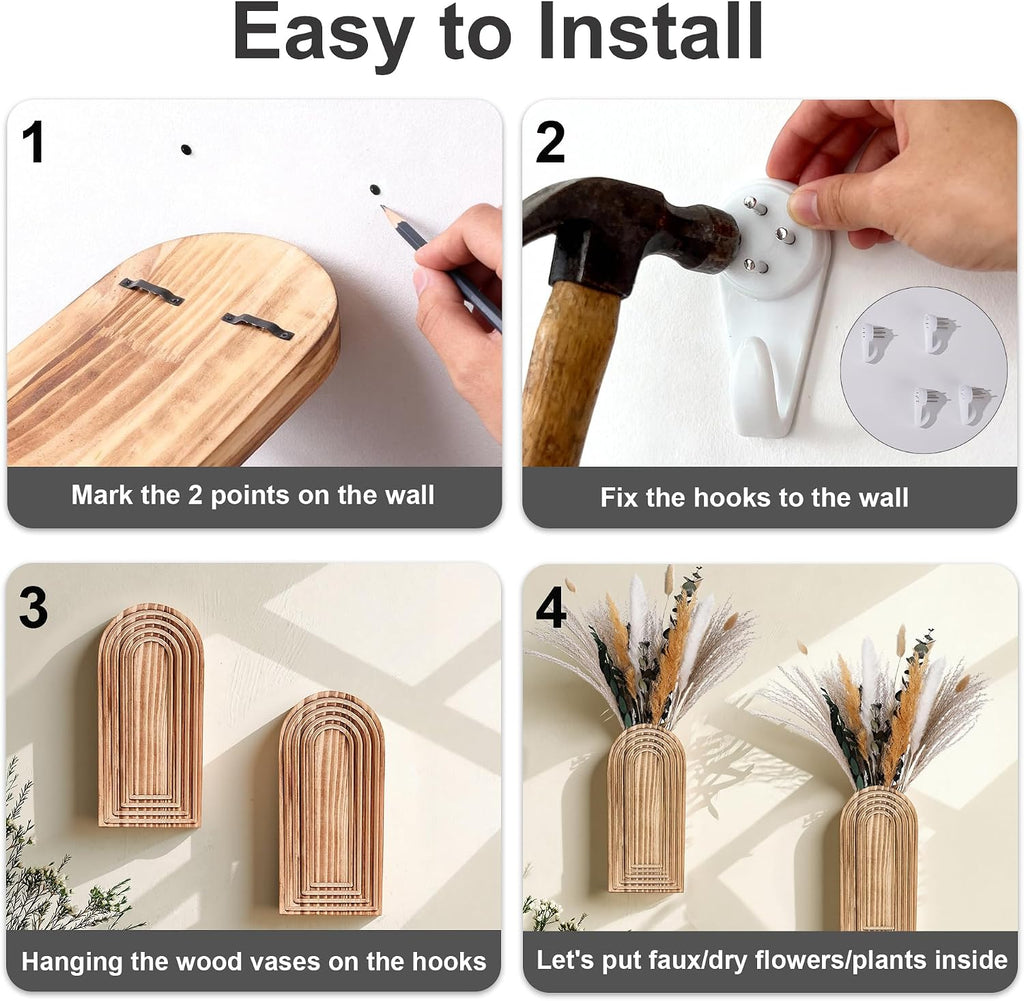 Easy to Install

1
Mark the 2 points on the wall

2
Fix the hooks to the wall

3
Hanging the wood vases on the hooks

4
Let's put faux/dry flowers/plants inside