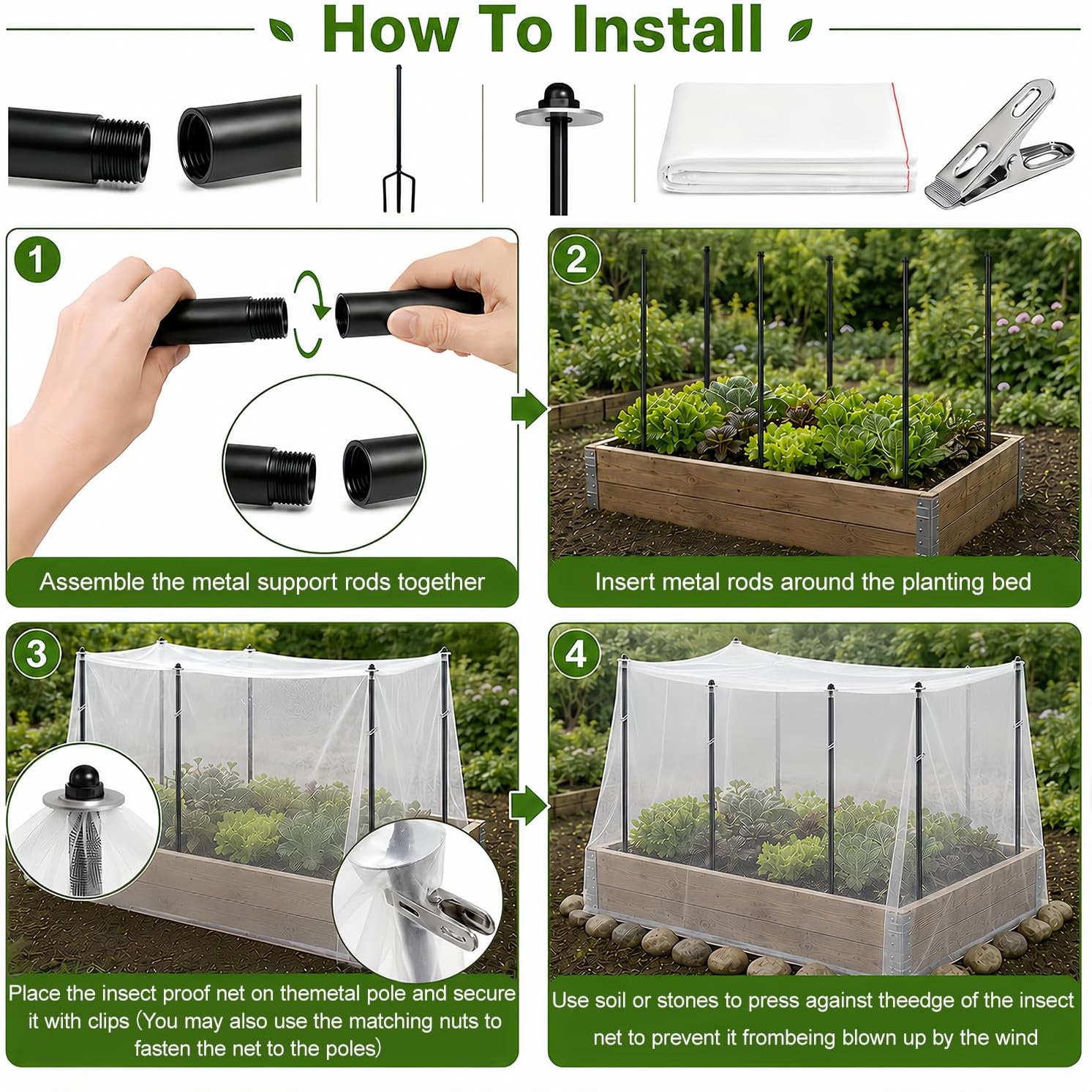 How To Install

1

Assemble the metal support rods together

2

Insert metal rods around the planting bed

3

Place the insect proof net on themetal pole and secure it with clips (You may also use the matching nuts to fasten the net to the poles)

4

Use soil or stones to press against theedge of the insect net to prevent it frombeing blown up by the wind