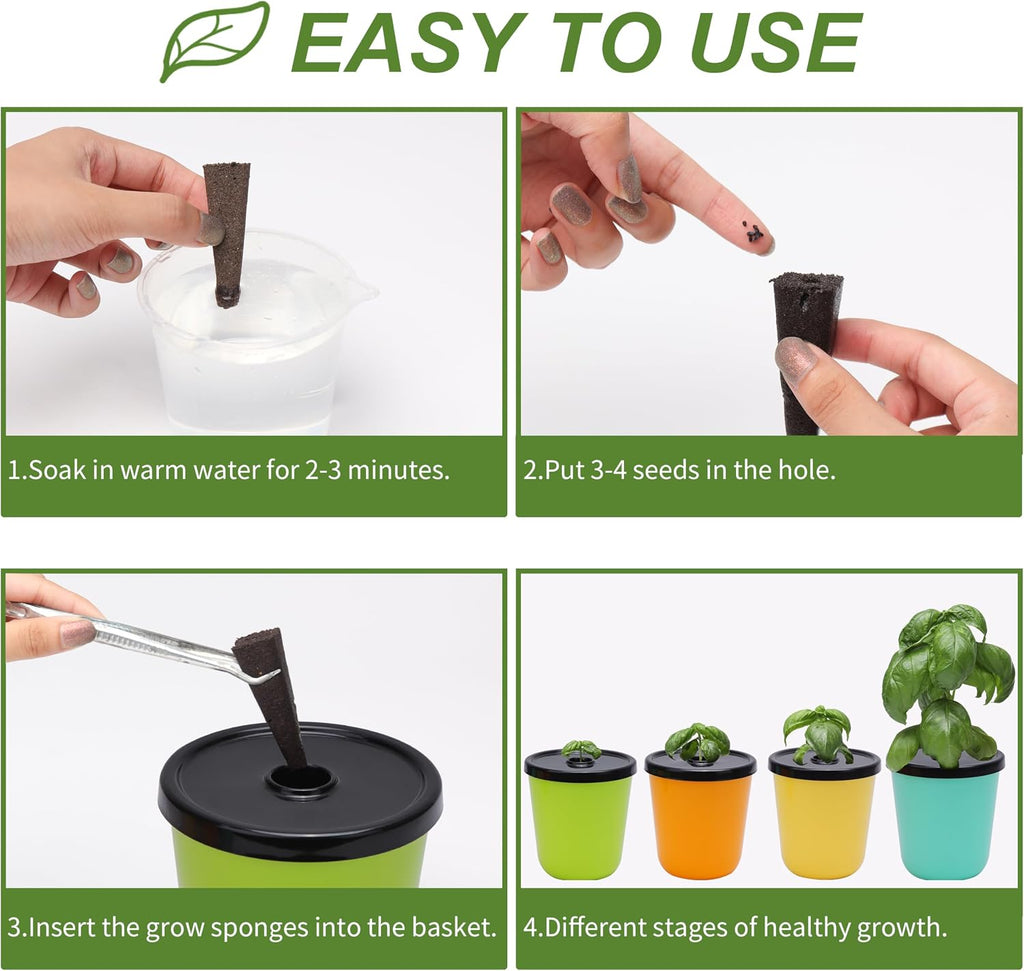 EASY TO USE

1.Soak in warm water for 2-3 minutes.

2.Put 3-4 seeds in the hole.

3.Insert the grow sponges into the basket.

4.Different stages of healthy growth.