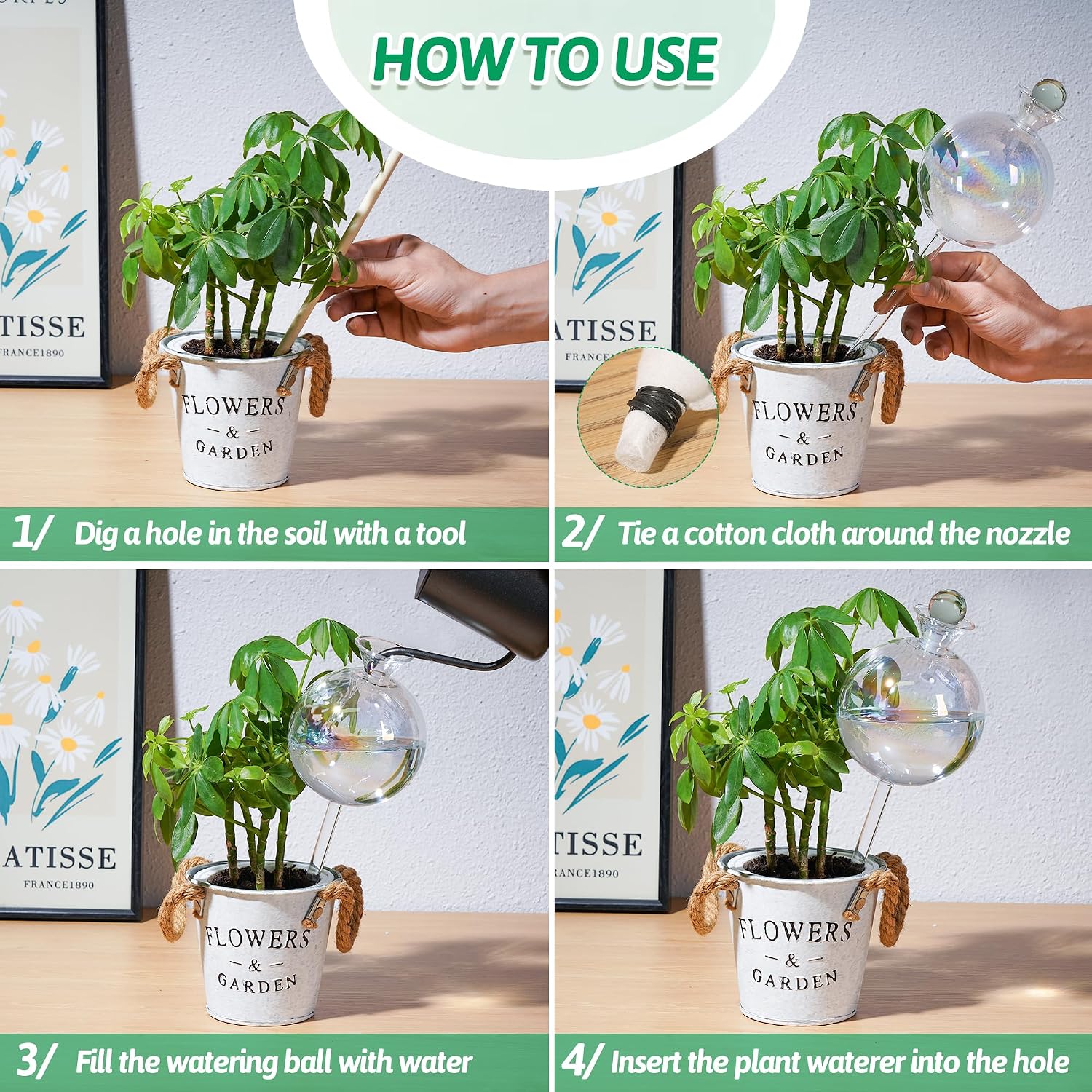 HOW TO USE

TISSE
FRANCE1890

FLOWERS
&
GARDEN

1/ Dig a hole in the soil with a tool

ATISSE
FRANCE

FLOWERS
&
GARDEN

2/ Tie a cotton cloth around the nozzle

ATISSE
FRANCE1890

FLOWERS
&
GARDEN

3/ Fill the watering ball with water

TISSE
RANCE1890

FLOWERS
&
GARDEN

4/ Insert the plant waterer into the hole