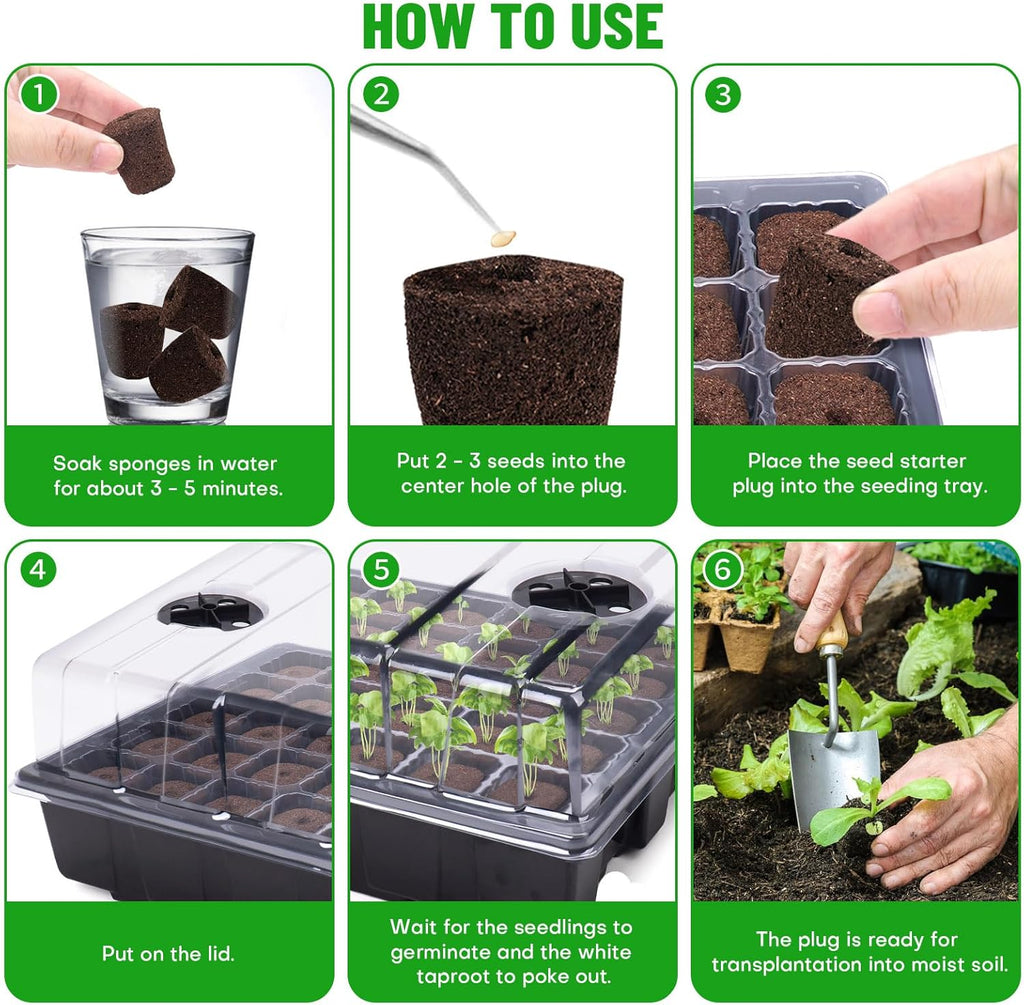 HOW TO USE

1

Soak sponges in water for about 3 - 5 minutes.

2

Put 2 - 3 seeds into the center hole of the plug.

3

Place the seed starter plug into the seeding tray.

4

Put on the lid.

5

Wait for the seedlings to germinate and the white taproot to poke out.

6

The plug is ready for transplantation into moist soil.