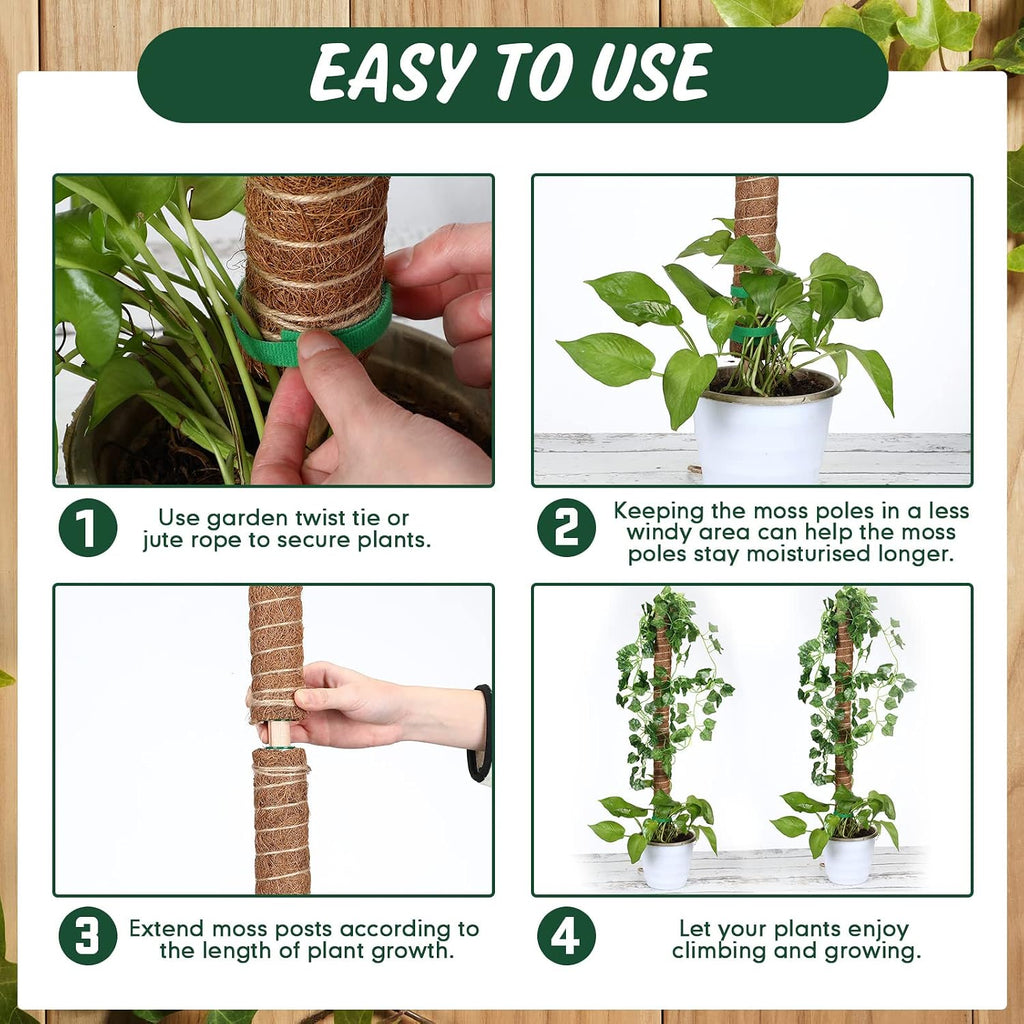 EASY TO USE

1 Use garden twist tie or jute rope to secure plants.

2 Keeping the moss poles in a less windy area can help the moss poles stay moisturised longer.

3 Extend moss posts according to the length of plant growth.

4 Let your plants enjoy climbing and growing.