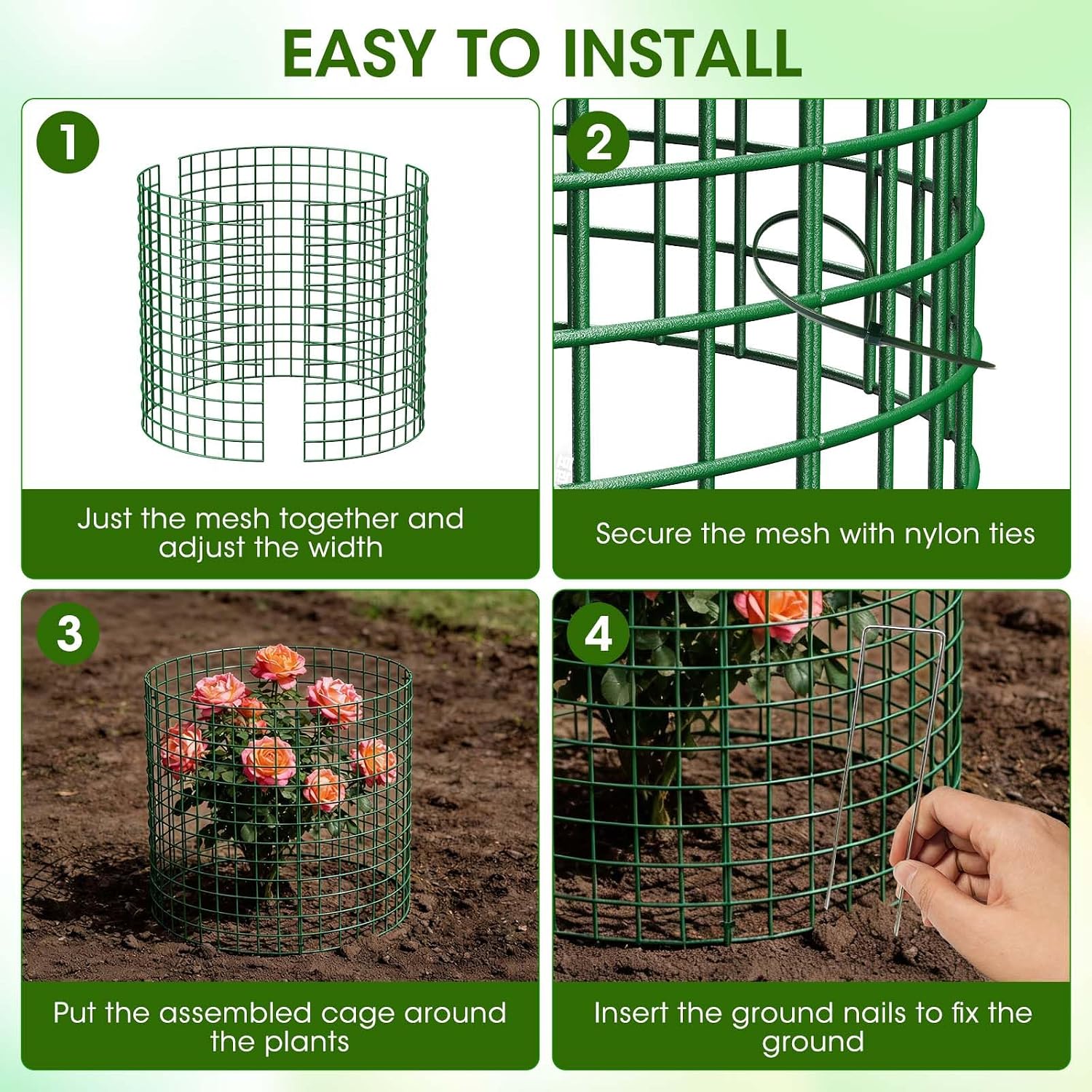 EASY TO INSTALL

1

Just the mesh together and adjust the width

2

Secure the mesh with nylon ties

3

Put the assembled cage around the plants

4

Insert the ground nails to fix the ground