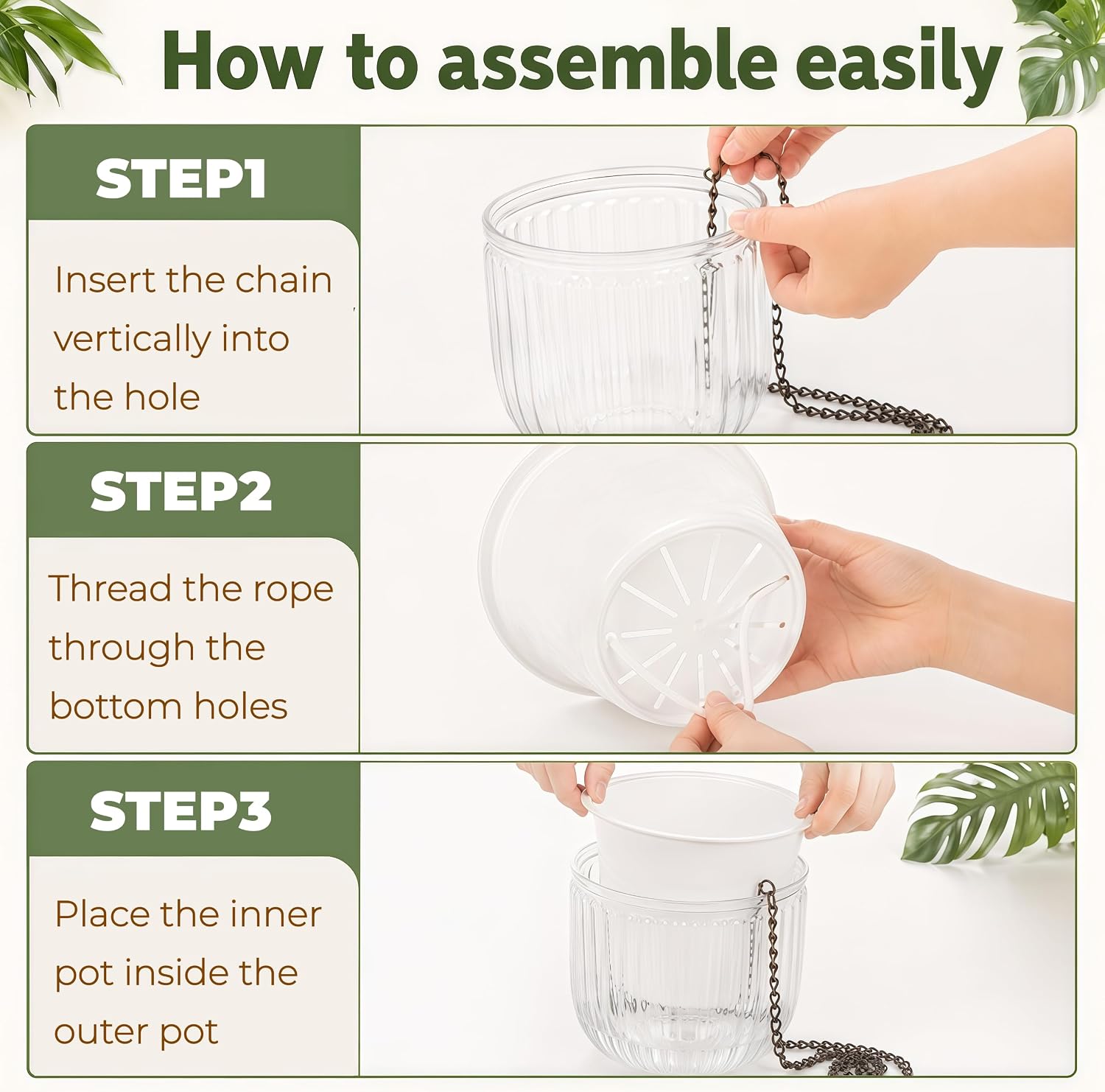 How to assemble easily

STEP1

Insert the chain vertically into the hole

STEP2

Thread the rope through the bottom holes

STEP3

Place the inner pot inside the outer pot