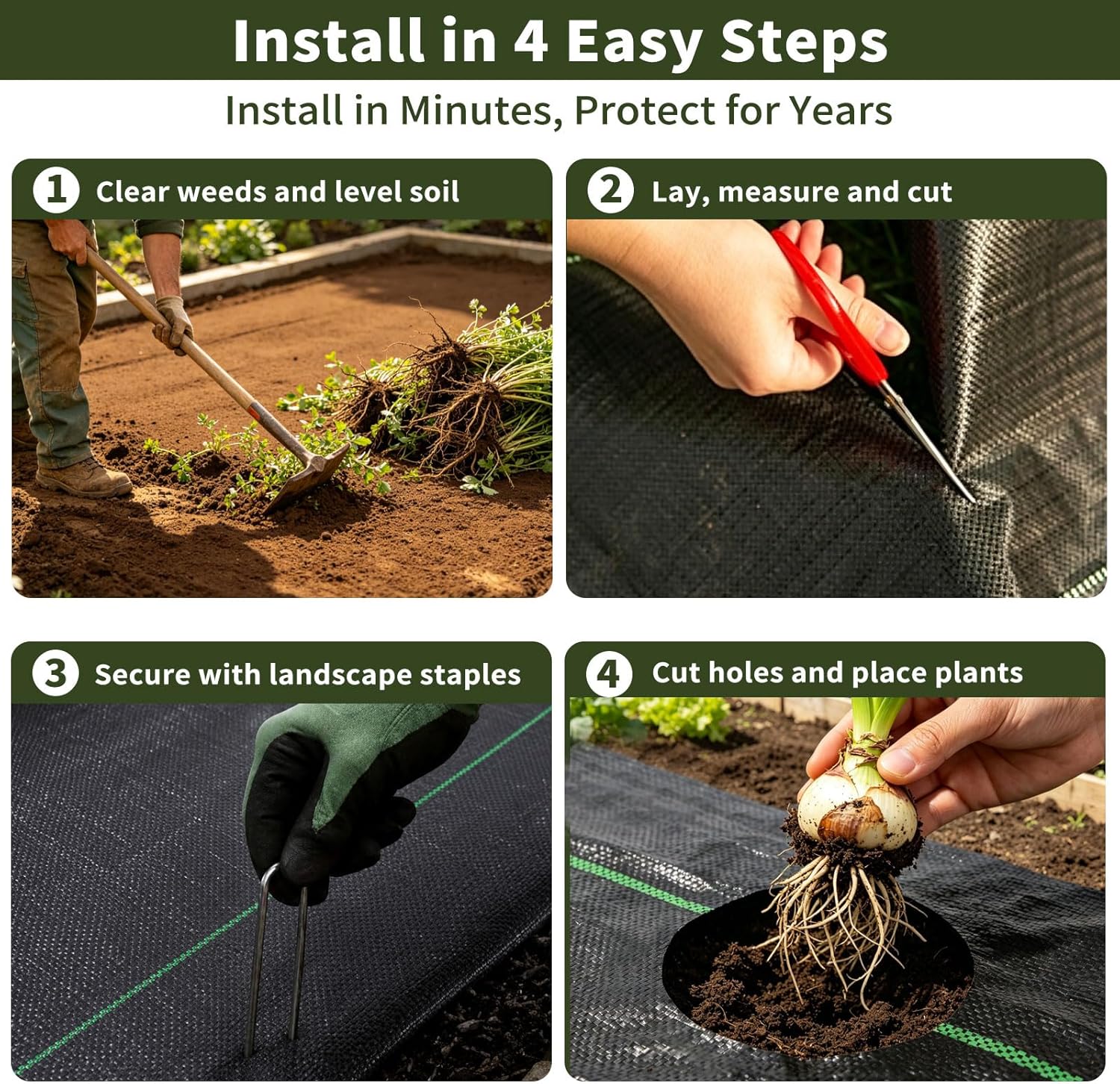 Install in 4 Easy Steps

Install in Minutes, Protect for Years

1 Clear weeds and level soil

2 Lay, measure and cut

3 Secure with landscape staples

4 Cut holes and place plants