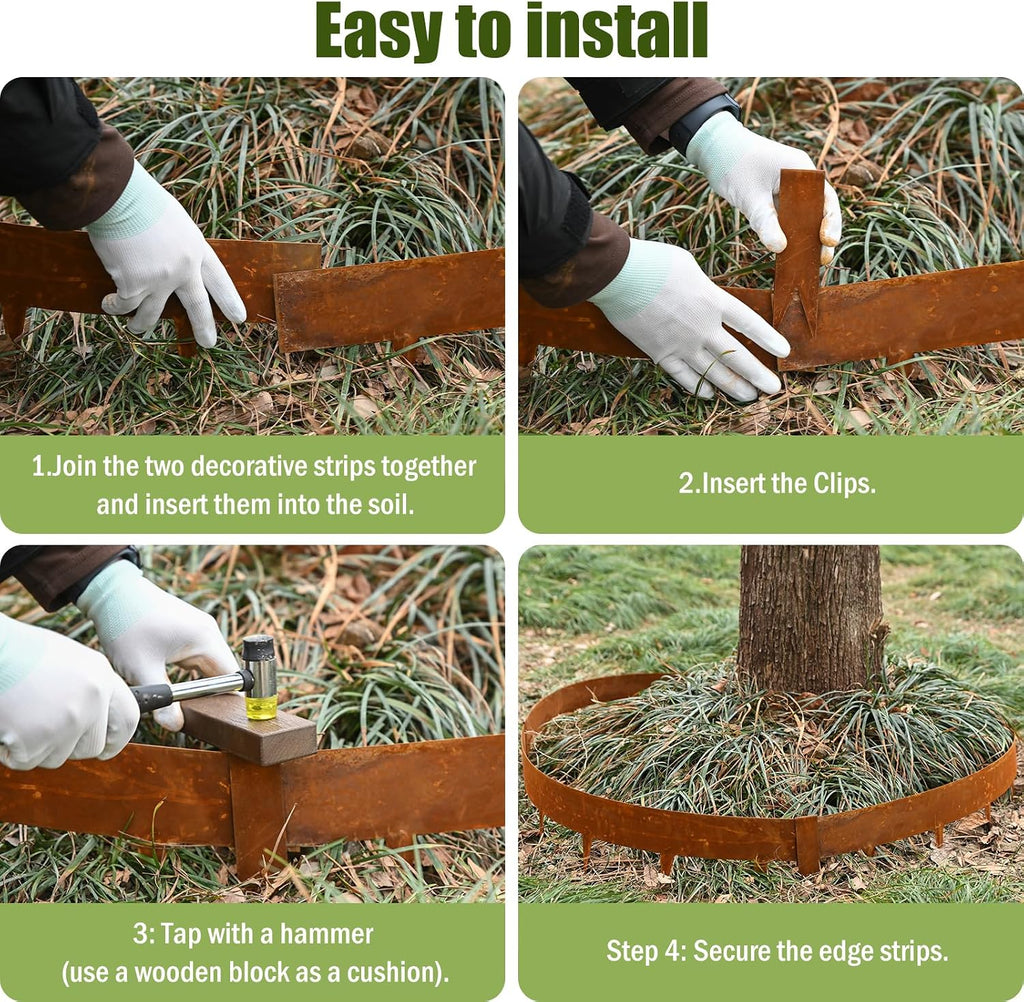 Easy to install

1.Join the two decorative strips together and insert them into the soil.

2.Insert the Clips.

3: Tap with a hammer (use a wooden block as a cushion).

Step 4: Secure the edge strips.