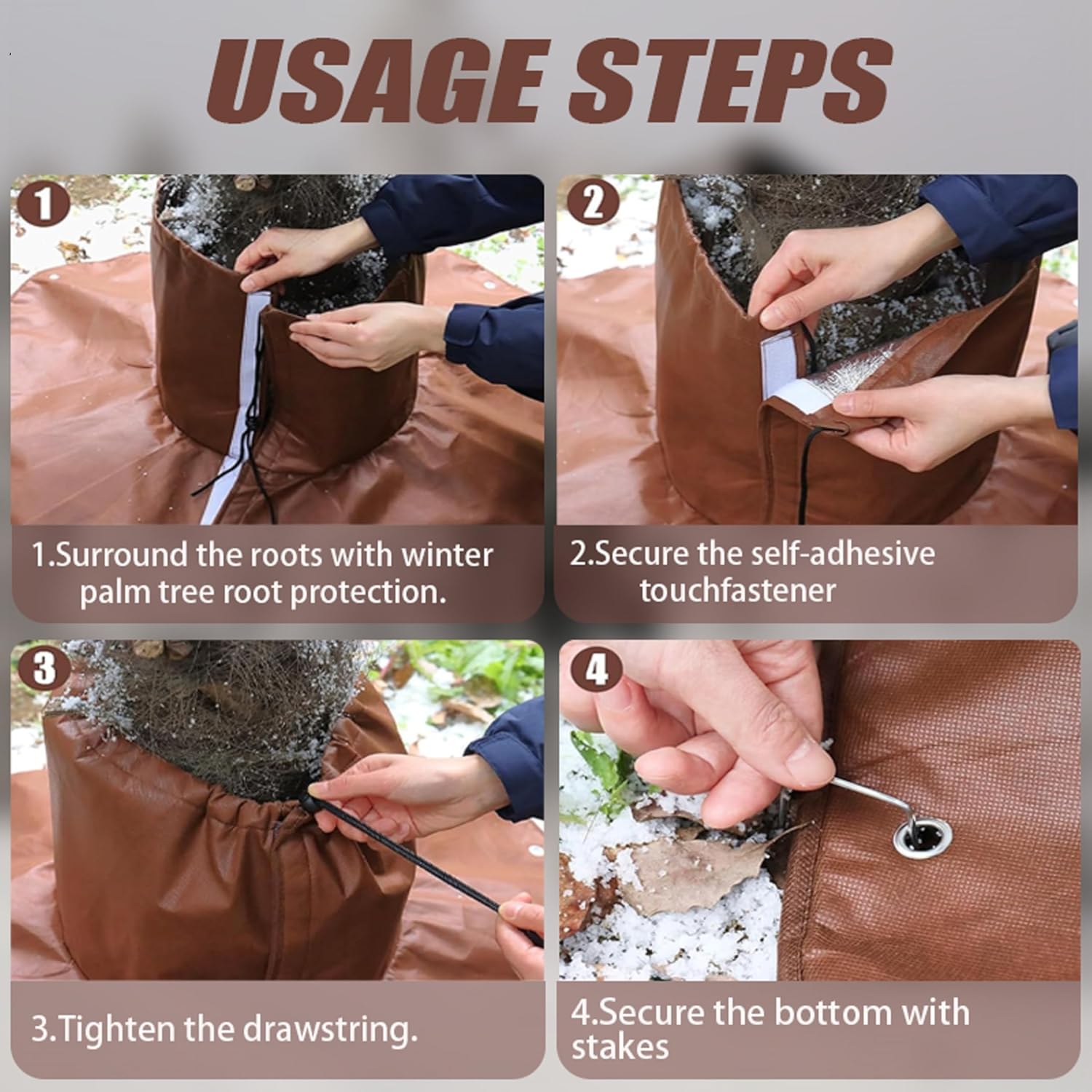 USAGE STEPS

1

1.Surround the roots with winter palm tree root protection.

2

2.Secure the self-adhesive touchfastener

3

3.Tighten the drawstring.

4

4.Secure the bottom with stakes