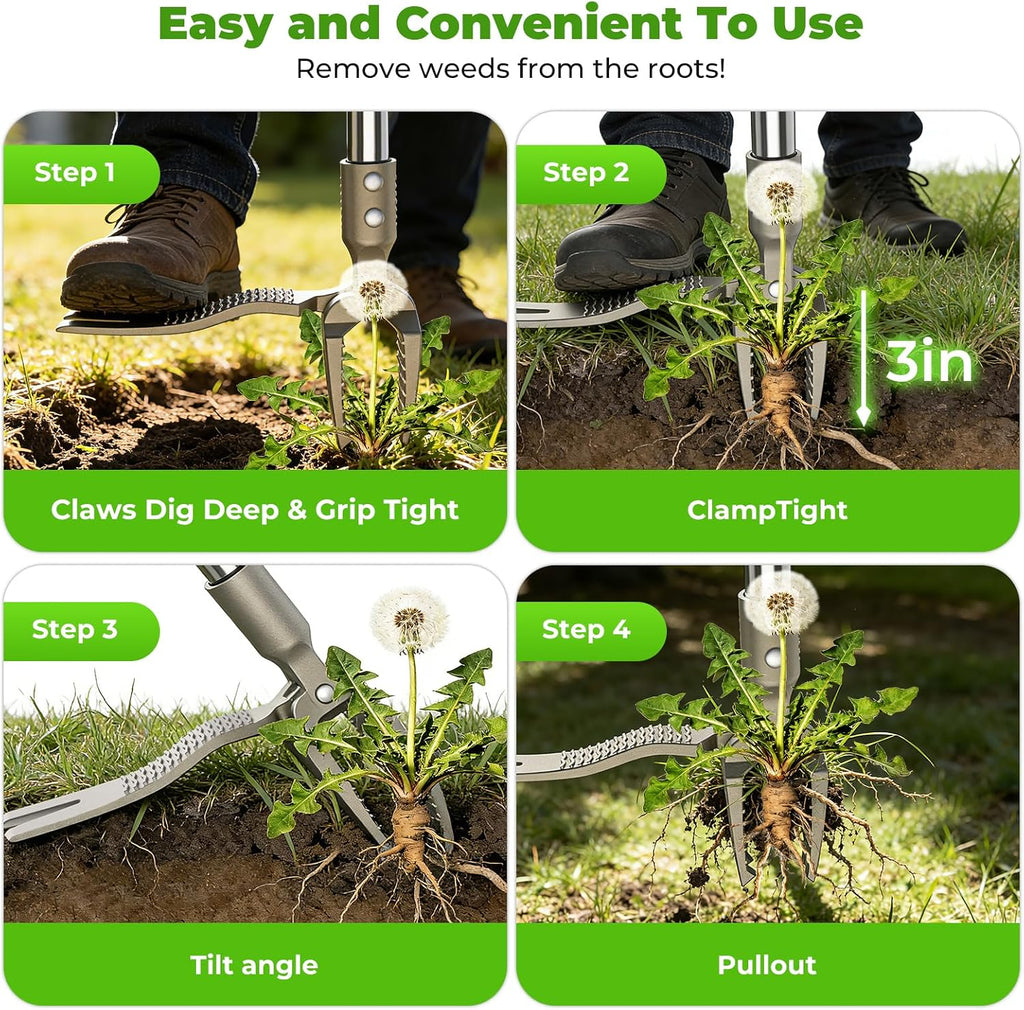 Easy and Convenient To Use
Remove weeds from the roots!

Step 1
Claws Dig Deep & Grip Tight

Step 2
3in
ClampTight

Step 3
Tilt angle

Step 4
Pullout