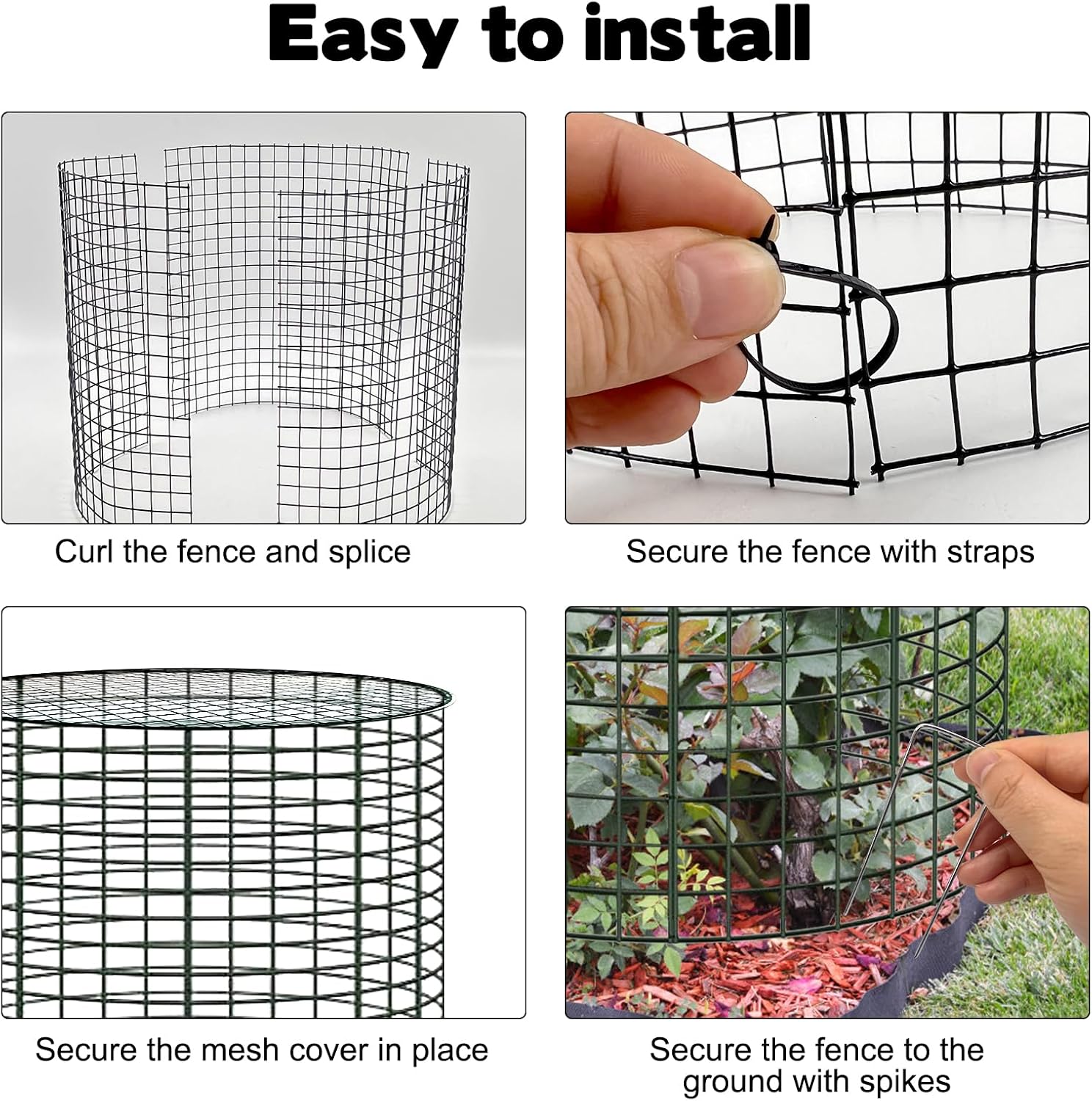 Easy to install

Curl the fence and splice

Secure the fence with straps

Secure the mesh cover in place

Secure the fence to the ground with spikes