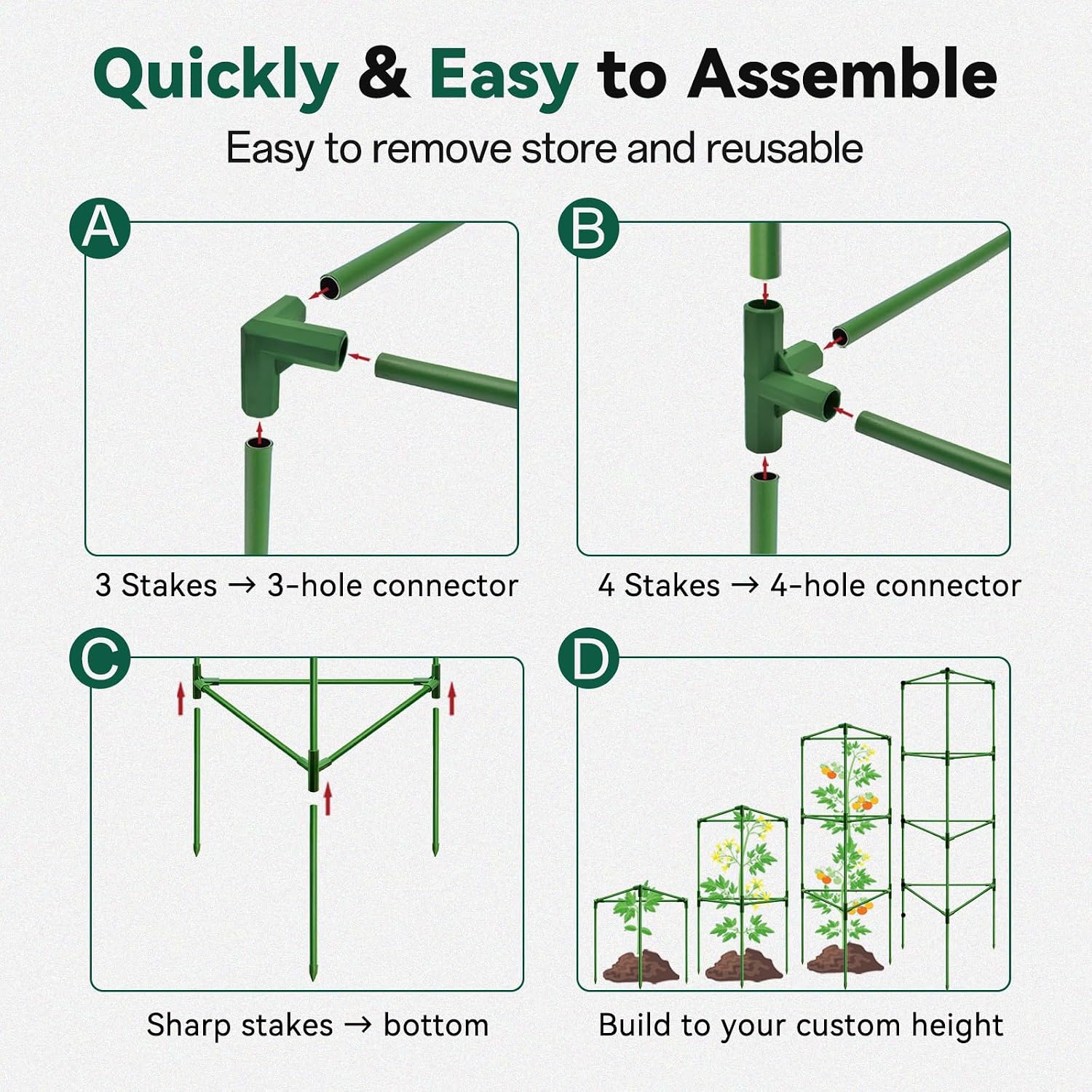 Quickly & Easy to Assemble

Easy to remove store and reusable

A

3 Stakes → 3-hole connector

B

4 Stakes → 4-hole connector

C

Sharp stakes → bottom

D

Build to your custom height