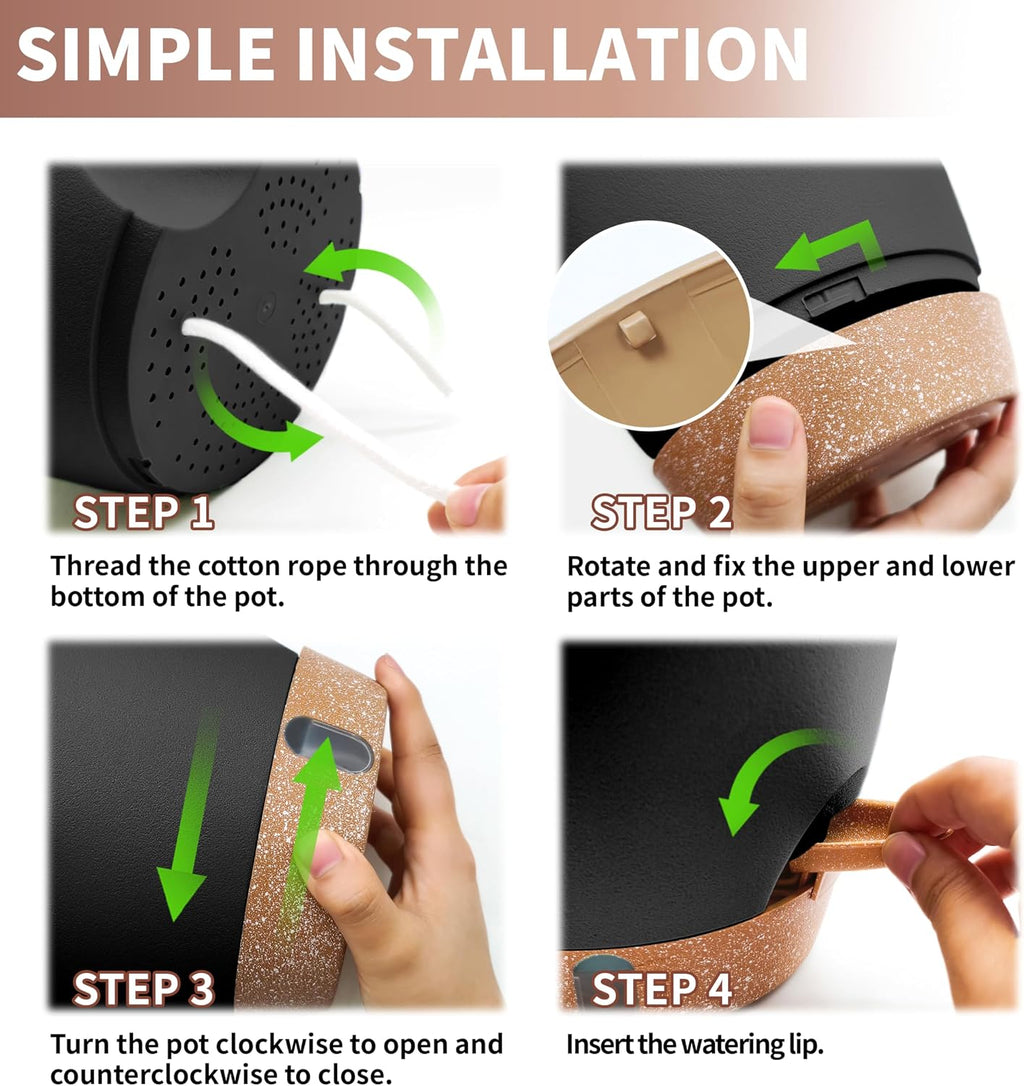 SIMPLE INSTALLATION

STEP 1

Thread the cotton rope through the bottom of the pot.

STEP 2

Rotate and fix the upper and lower parts of the pot.

STEP 3

Turn the pot clockwise to open and counterclockwise to close.

STEP 4

Insert the watering lip.