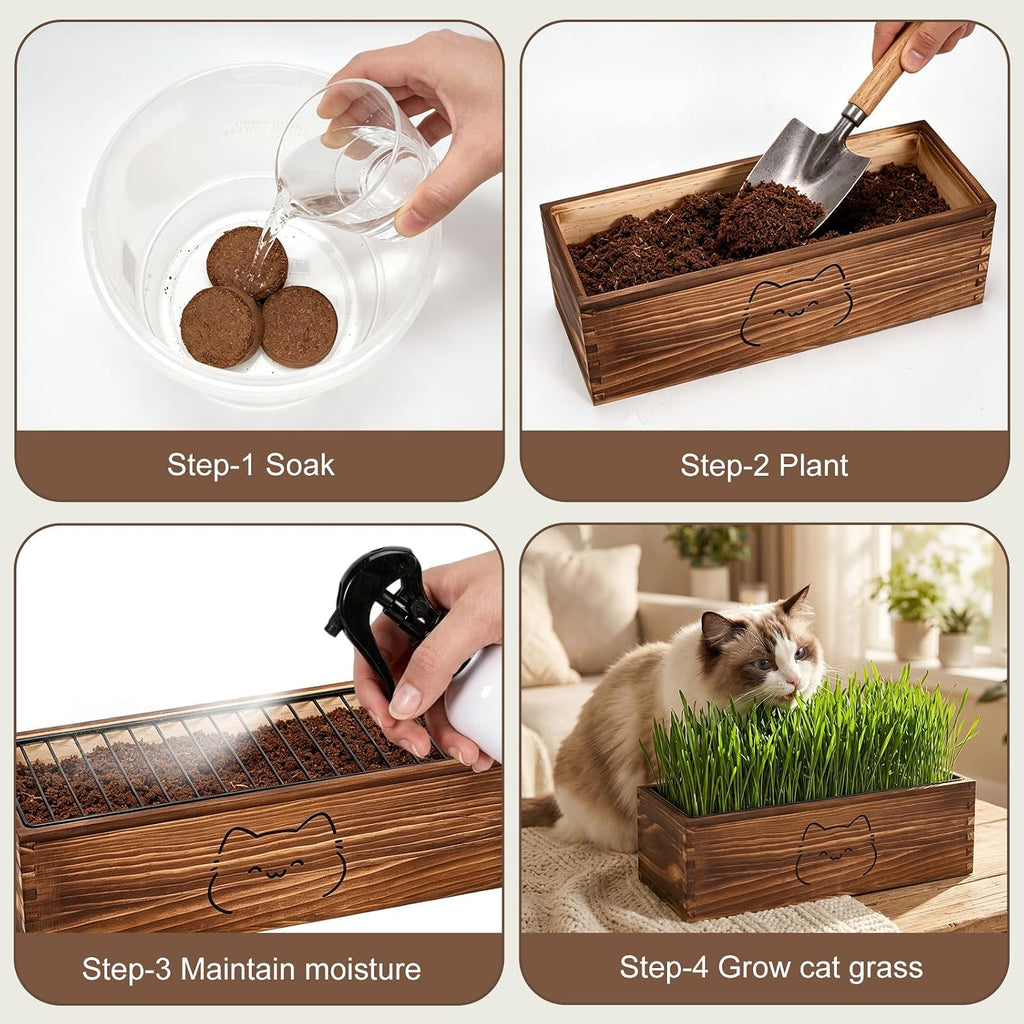 Step-1 Soak

Step-2 Plant

Step-3 Maintain moisture

Step-4 Grow cat grass