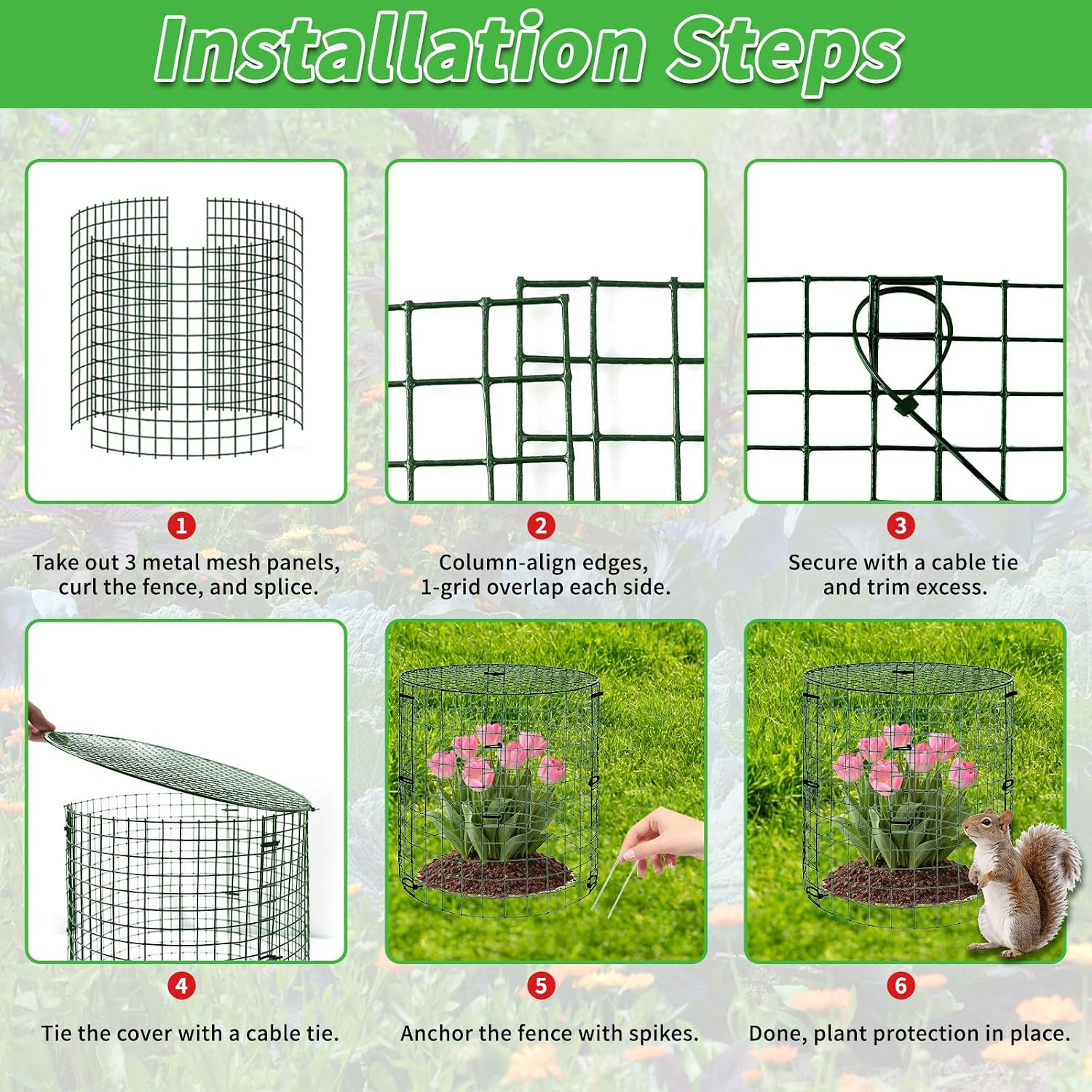 Installation Steps

1
Take out 3 metal mesh panels, curl the fence, and splice.

2
Column-align edges, 1-grid overlap each side.

3
Secure with a cable tie and trim excess.

4
Tie the cover with a cable tie.

5
Anchor the fence with spikes.

6
Done, plant protection in place.