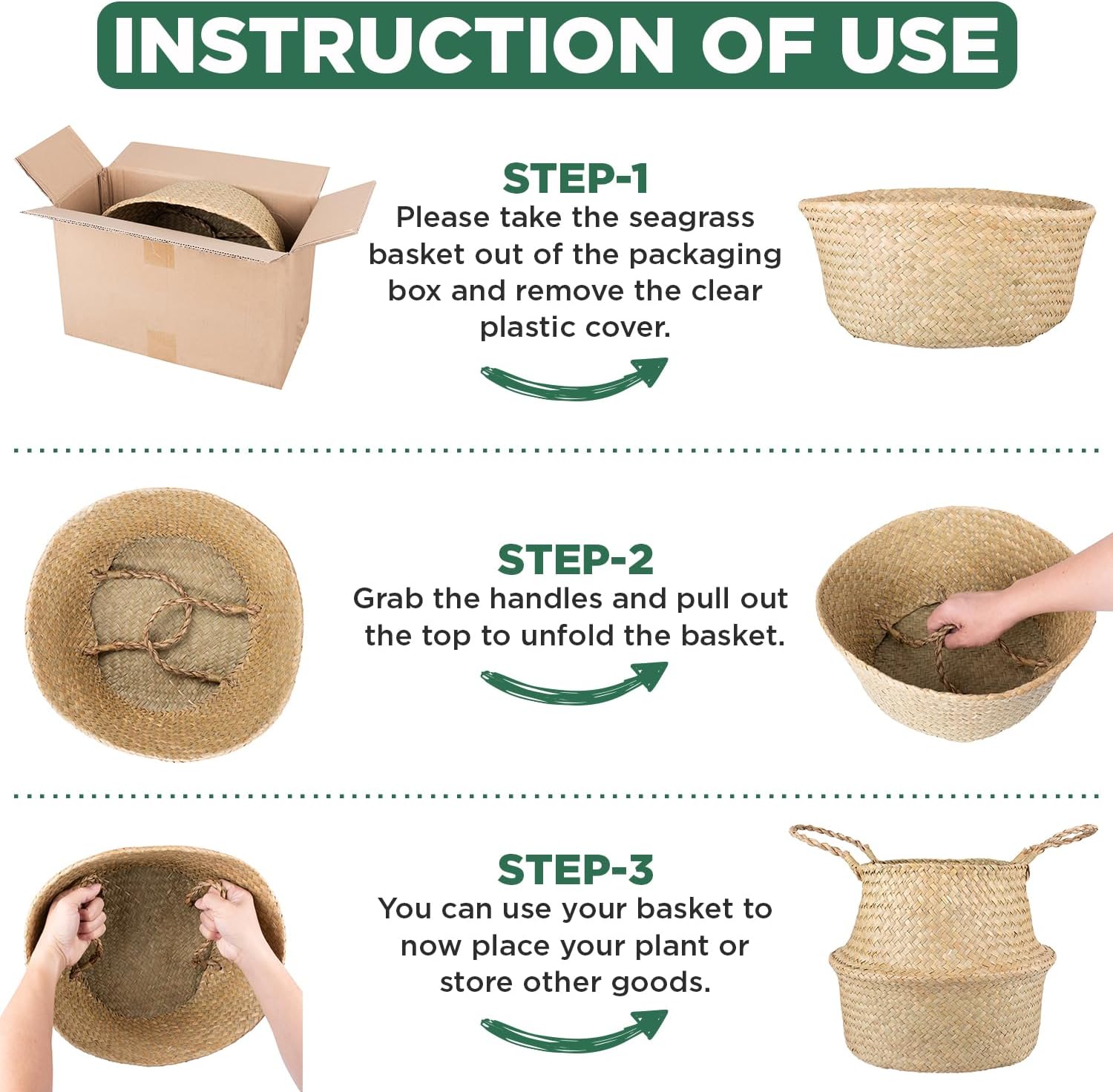 INSTRUCTION OF USE

STEP-1
Please take the seagrass basket out of the packaging box and remove the clear plastic cover.

STEP-2
Grab the handles and pull out the top to unfold the basket.

STEP-3
You can use your basket to now place your plant or store other goods.