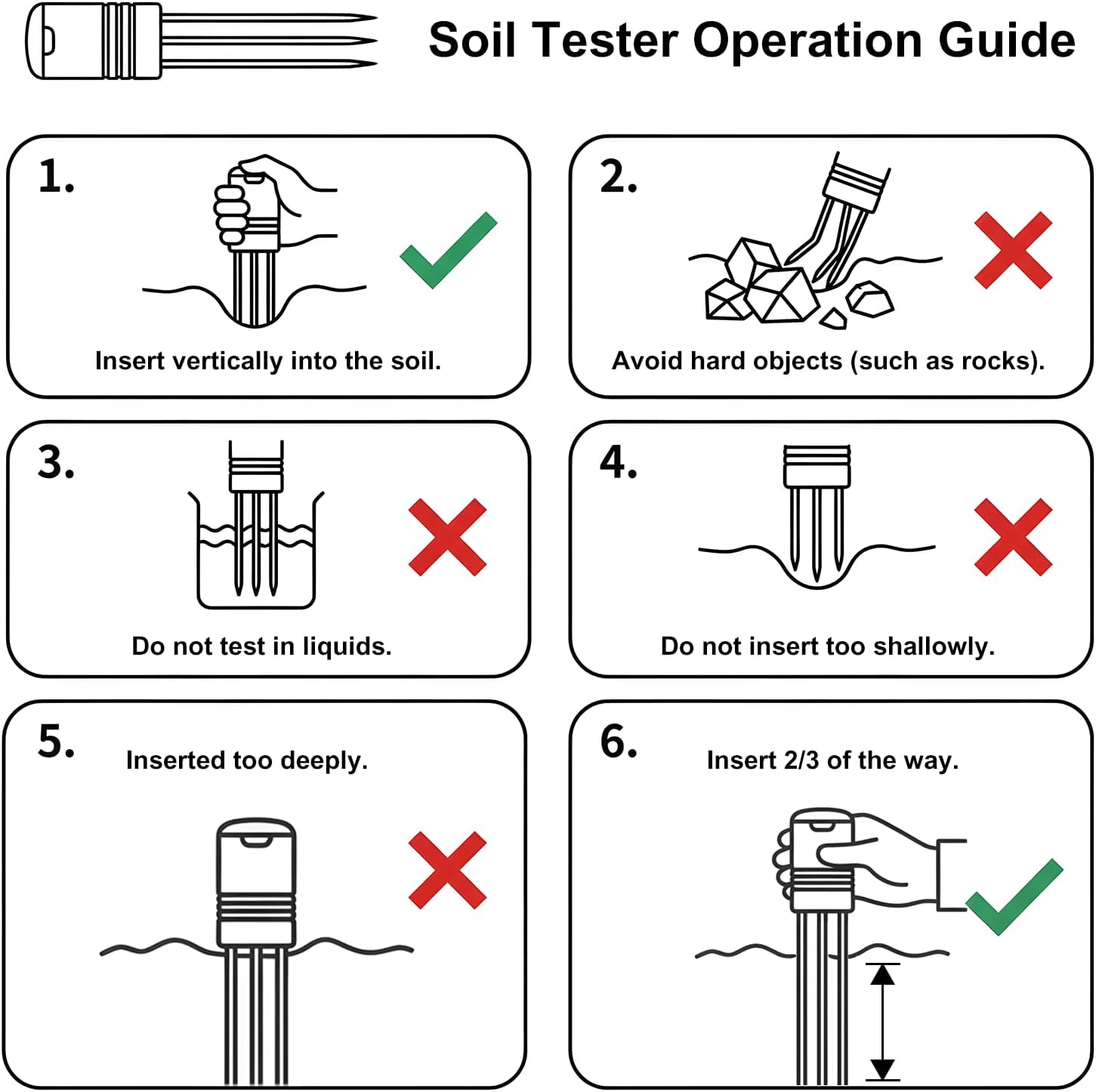 Soil Tester Operation Guide

1.

Insert vertically into the soil.

2.

Avoid hard objects (such as rocks).

3.

Do not test in liquids.

4.

Do not insert too shallowly.

5.

Inserted too deeply.

6.

Insert 2/3 of the way.