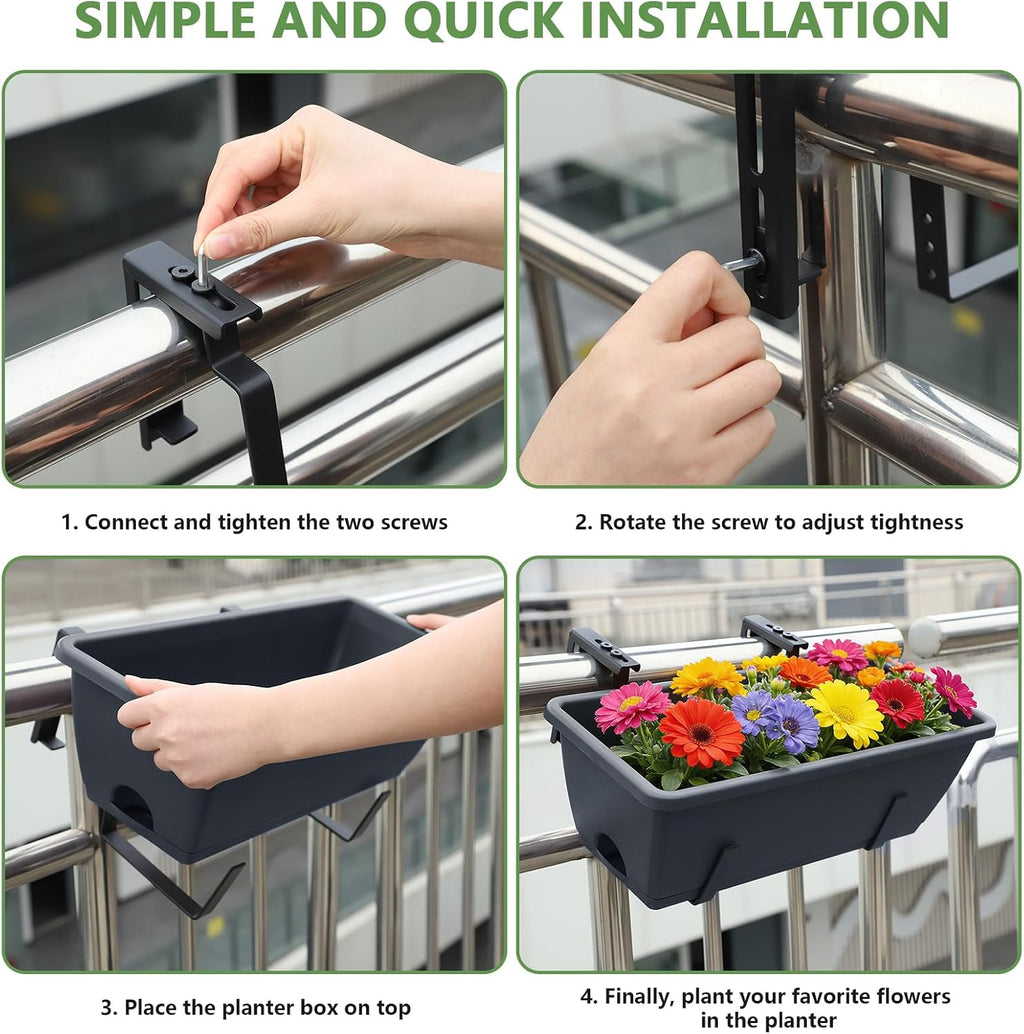 SIMPLE AND QUICK INSTALLATION

1. Connect and tighten the two screws

2. Rotate the screw to adjust tightness

3. Place the planter box on top

4. Finally, plant your favorite flowers in the planter