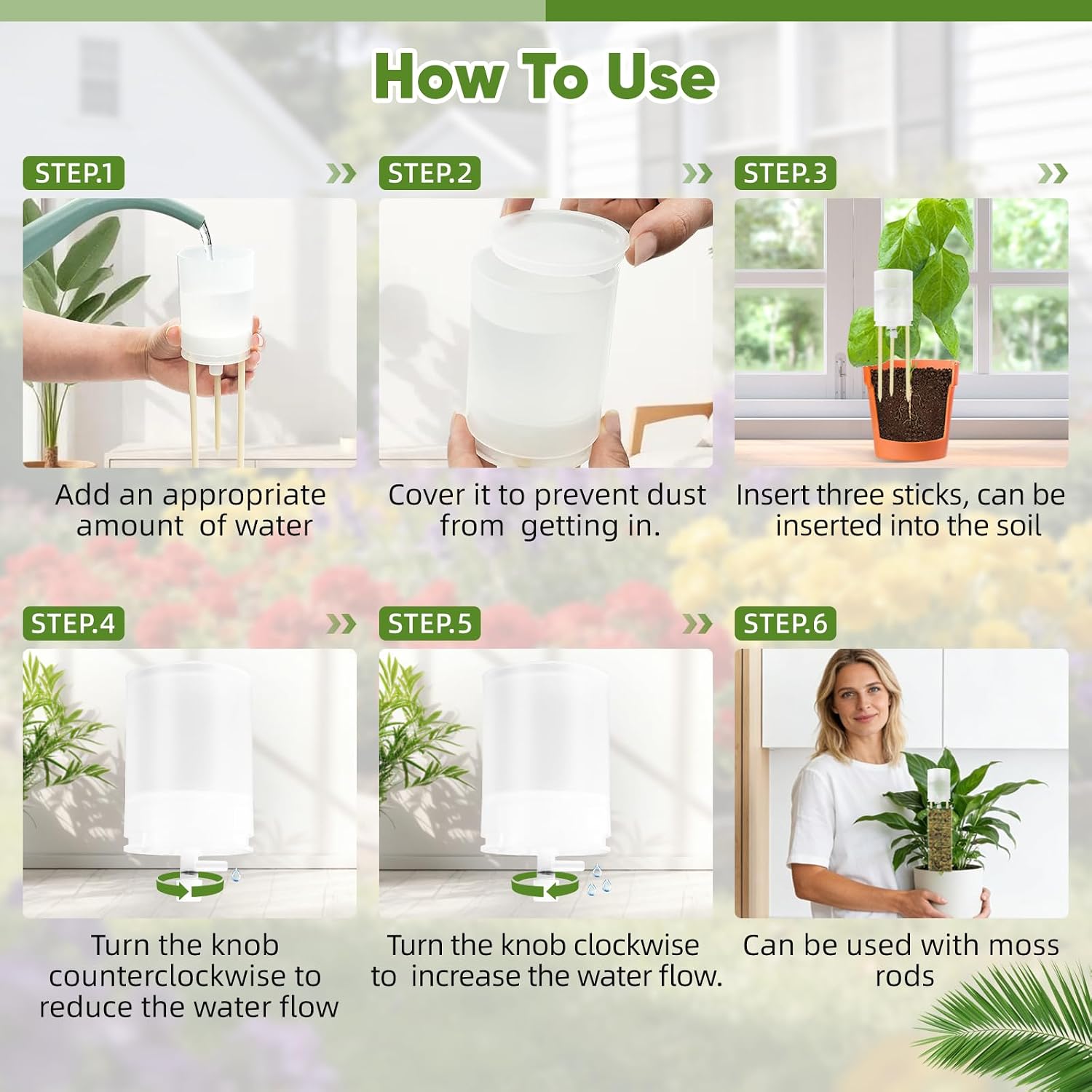 How To Use

STEP.1

Add an appropriate amount of water

STEP.2

Cover it to prevent dust from getting in.

STEP.3

Insert three sticks, can be inserted into the soil

STEP.4

Turn the knob counterclockwise to reduce the water flow

STEP.5

Turn the knob clockwise to increase the water flow.

STEP.6

Can be used with moss rods