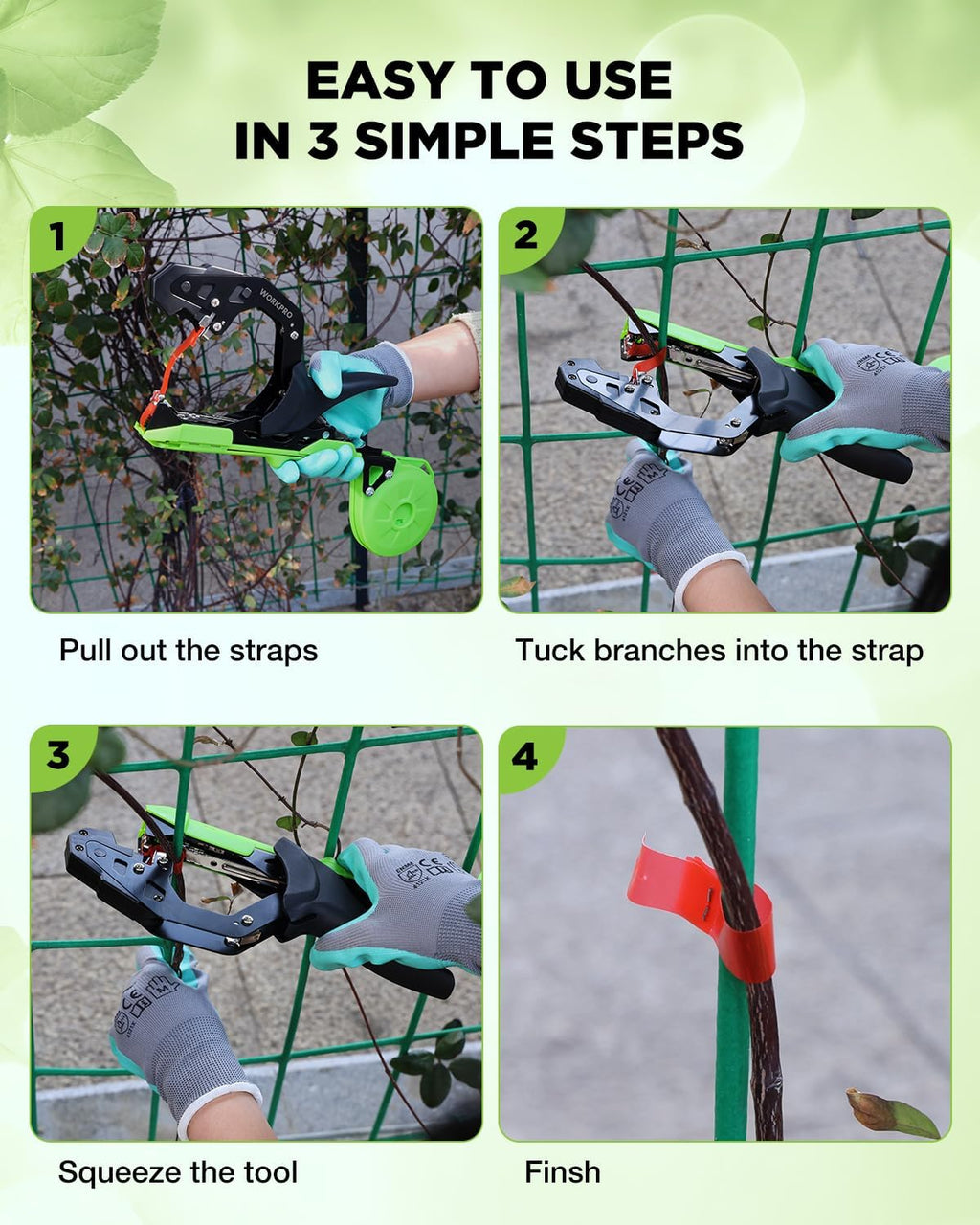 EASY TO USE
IN 3 SIMPLE STEPS

1

WORKPRO

Pull out the straps

2

Tuck branches into the strap

3

Squeeze the tool

4

Finsh