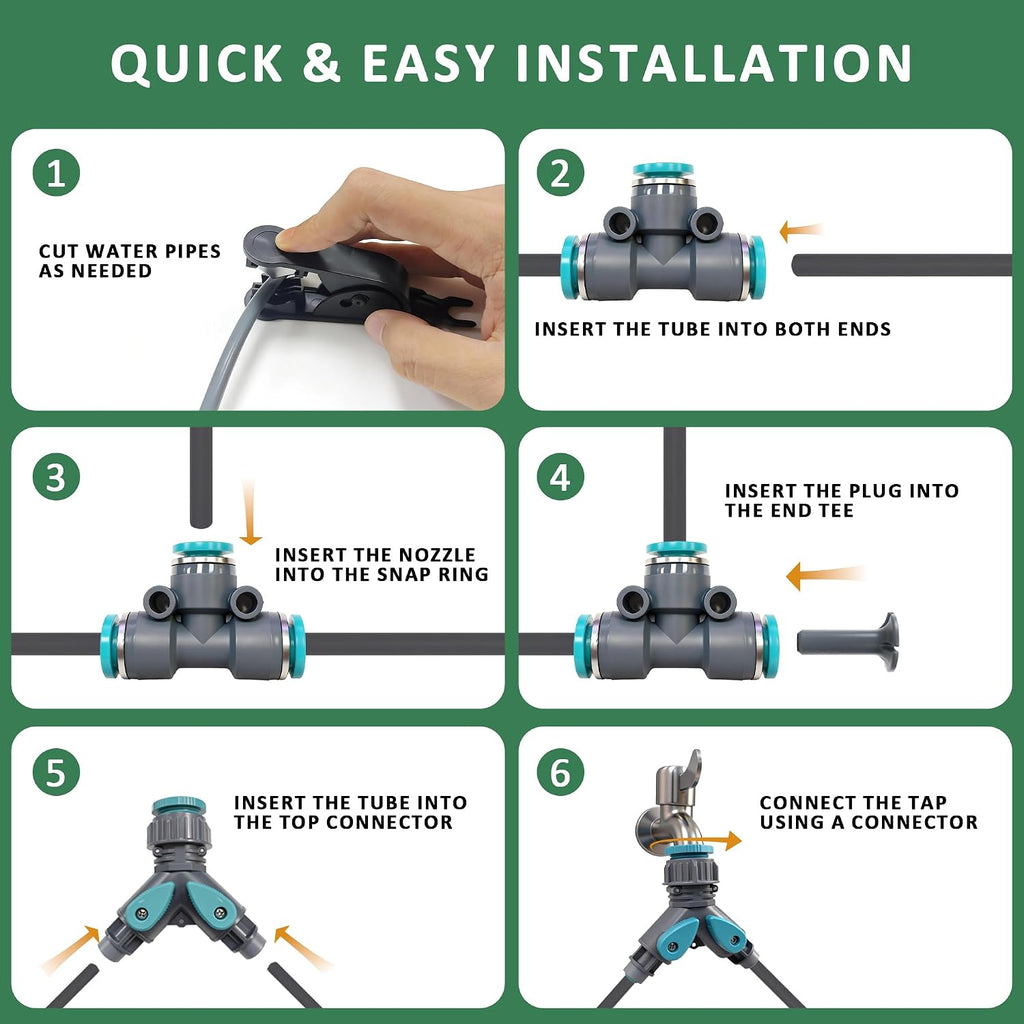 QUICK & EASY INSTALLATION

1

CUT WATER PIPES AS NEEDED

2

INSERT THE TUBE INTO BOTH ENDS

3

INSERT THE NOZZLE INTO THE SNAP RING

4

INSERT THE PLUG INTO THE END TEE

5

INSERT THE TUBE INTO THE TOP CONNECTOR

6

CONNECT THE TAP USING A CONNECTOR