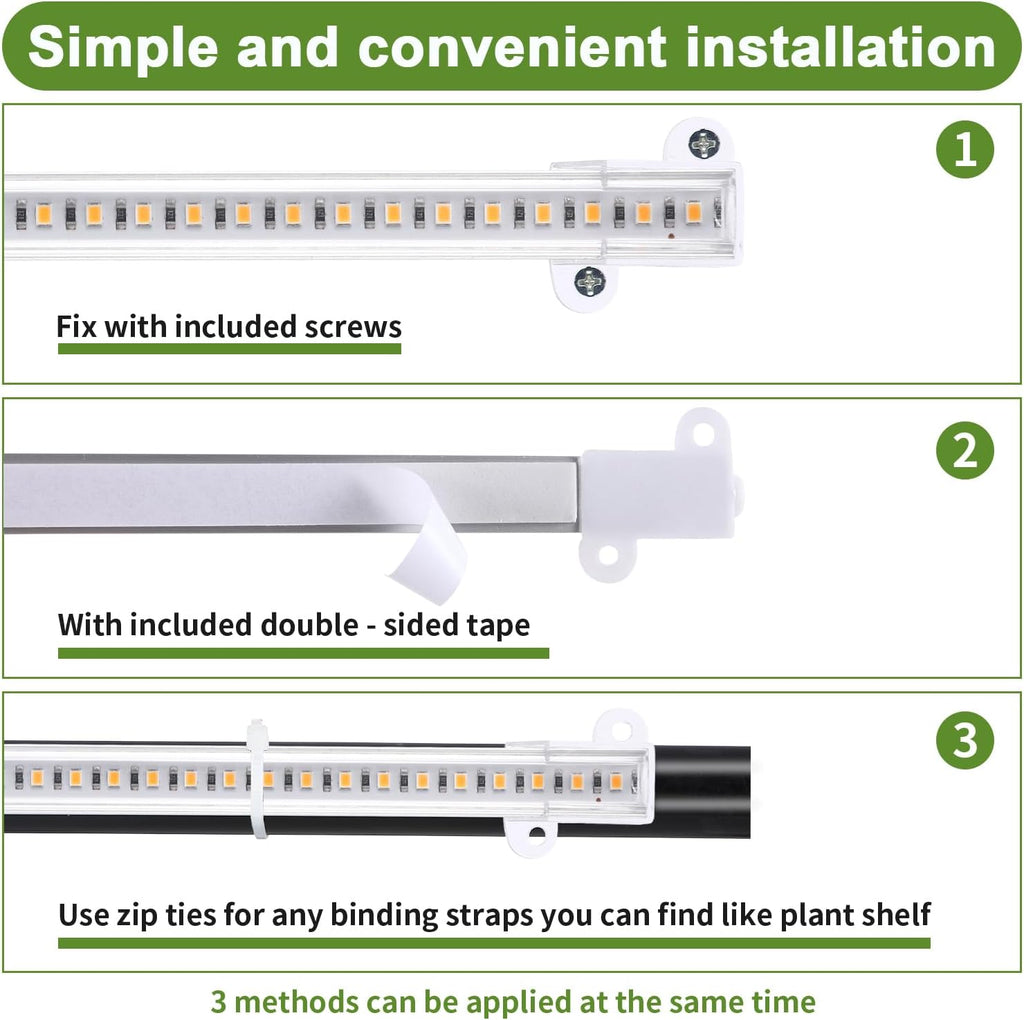 Simple and convenient installation

1

Fix with included screws

2

With included double - sided tape

3

Use zip ties for any binding straps you can find like plant shelf

3 methods can be applied at the same time