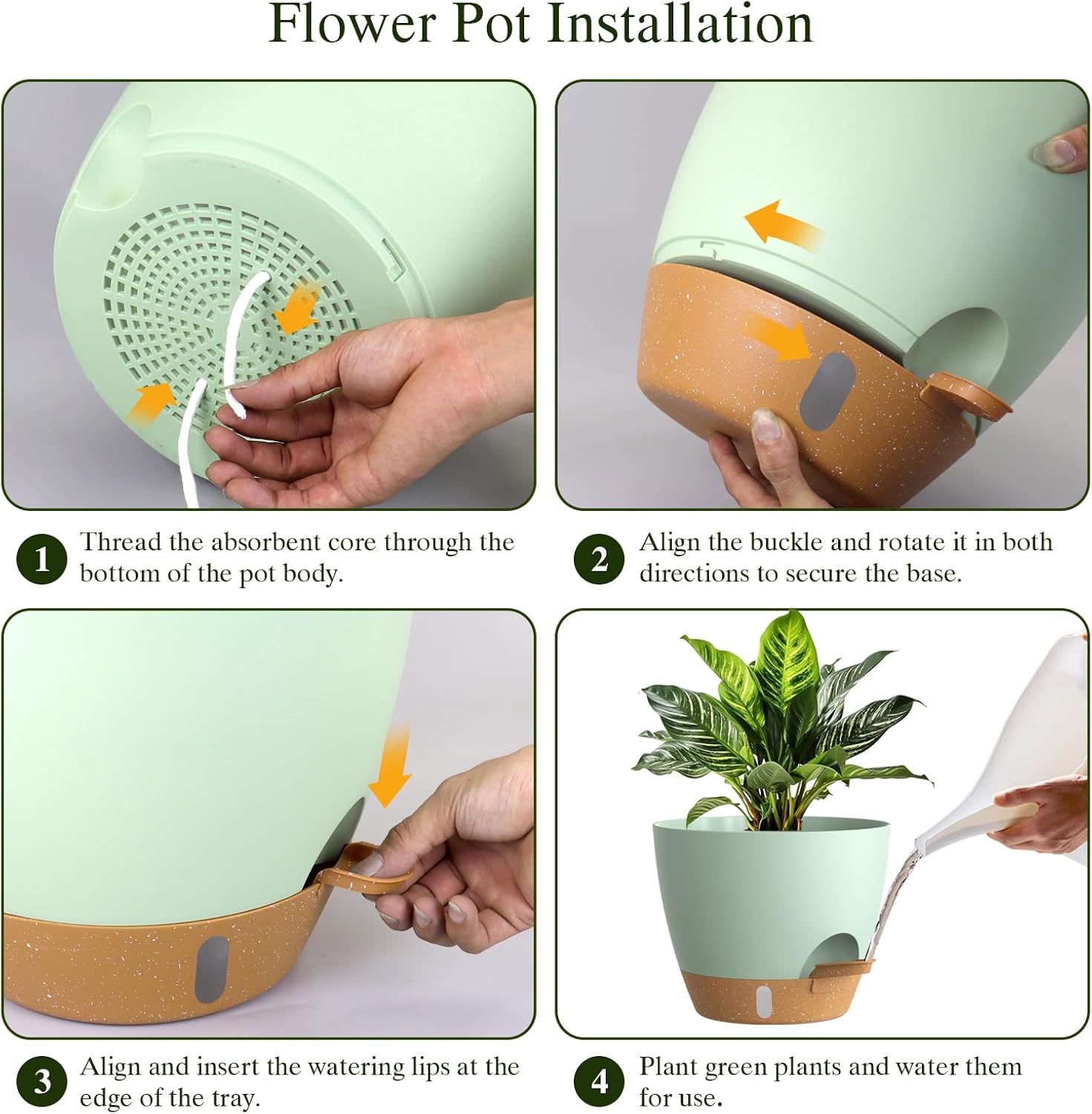 Flower Pot Installation

1 Thread the absorbent core through the bottom of the pot body.

2 Align the buckle and rotate it in both directions to secure the base.

3 Align and insert the watering lips at the edge of the tray.

4 Plant green plants and water them for use.