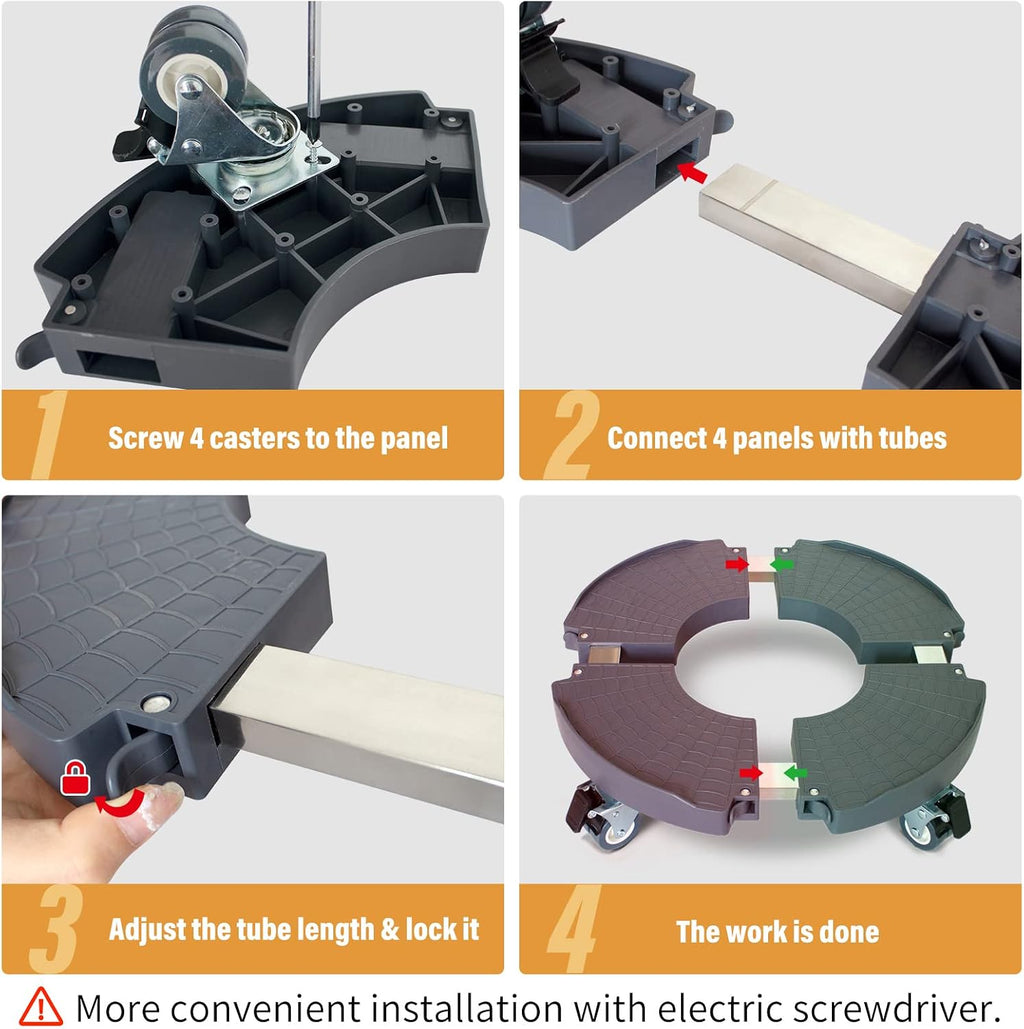 1 Screw 4 casters to the panel

2 Connect 4 panels with tubes

3 Adjust the tube length & lock it

4 The work is done

More convenient installation with electric screwdriver.