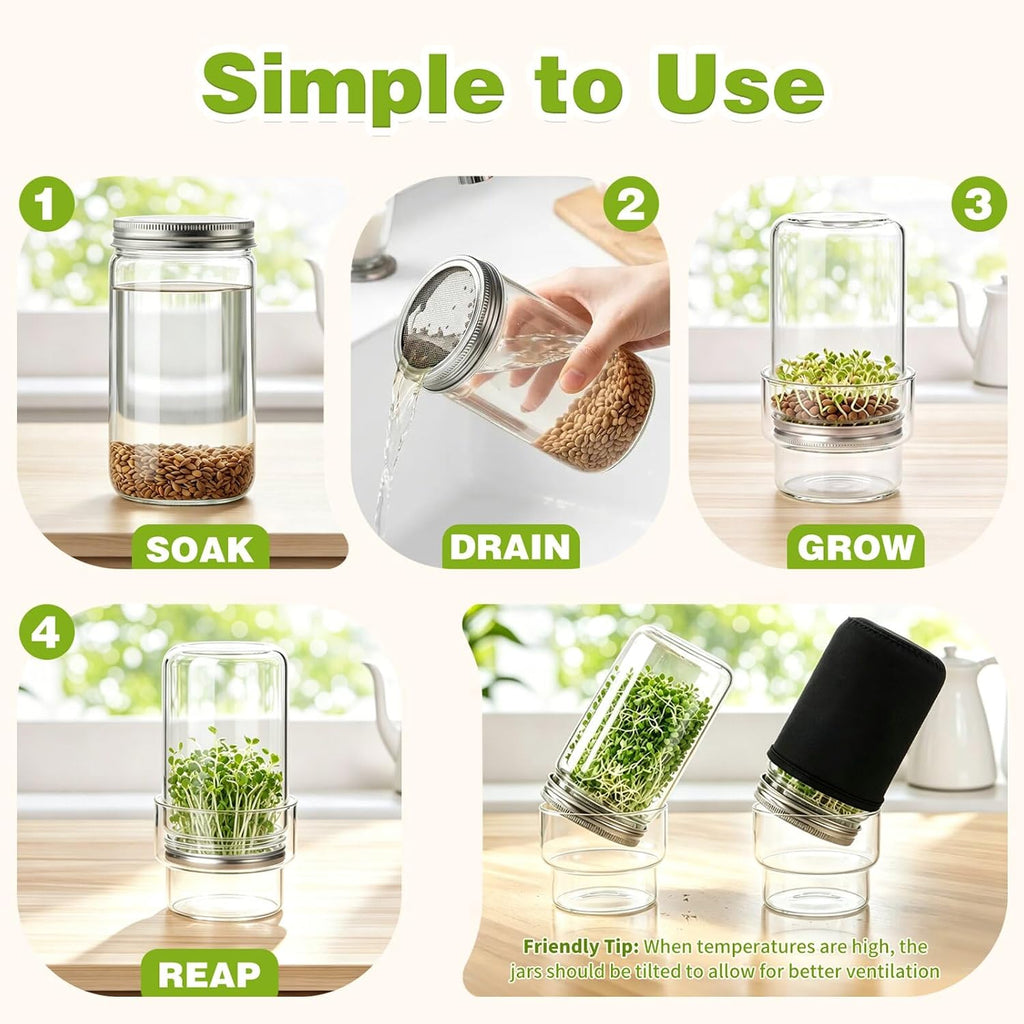 Simple to Use

1
SOAK

2
DRAIN

3
GROW

4
REAP

Friendly Tip: When temperatures are high, the jars should be tilted to allow for better ventilation