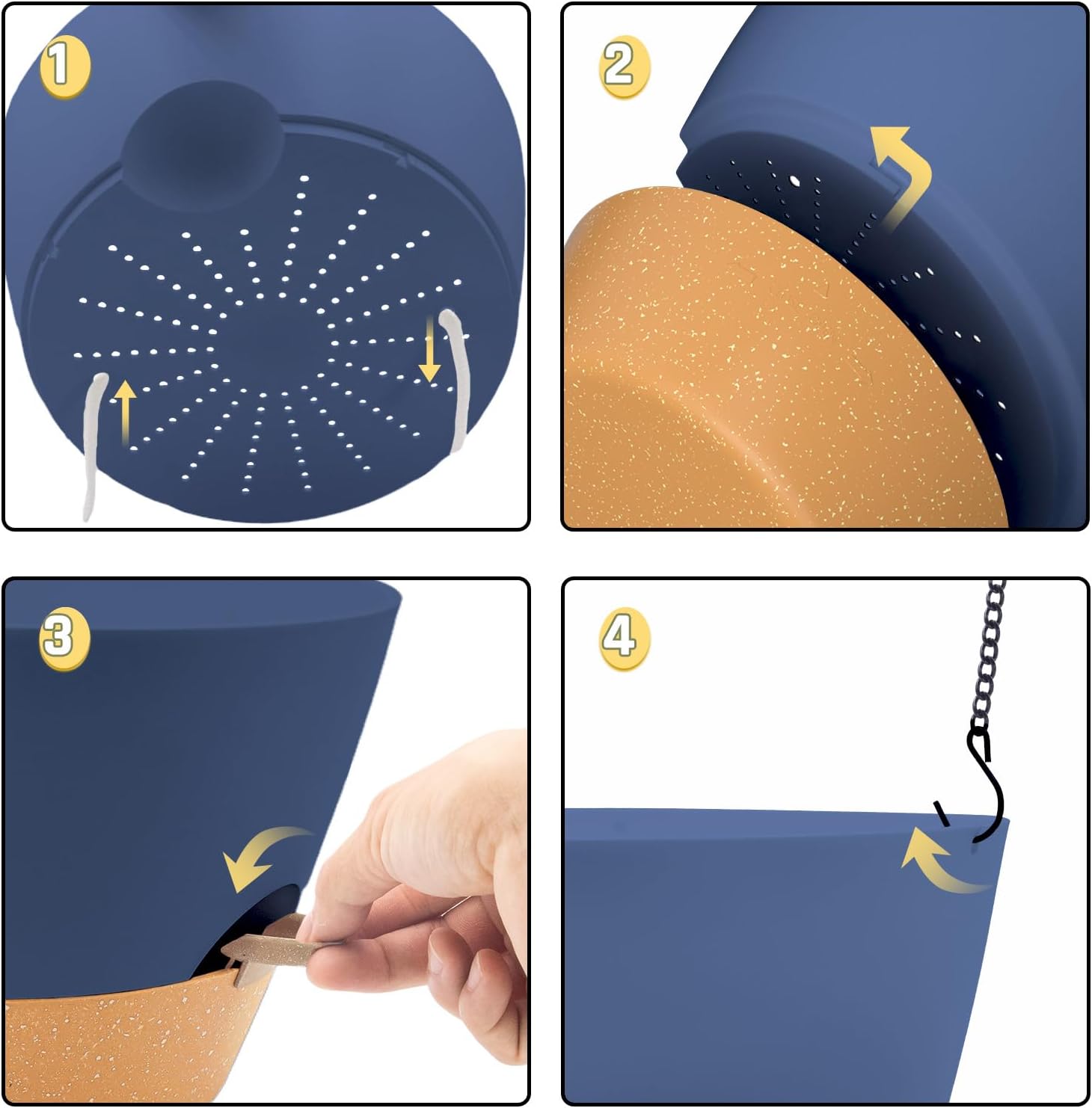 1

2

3

4