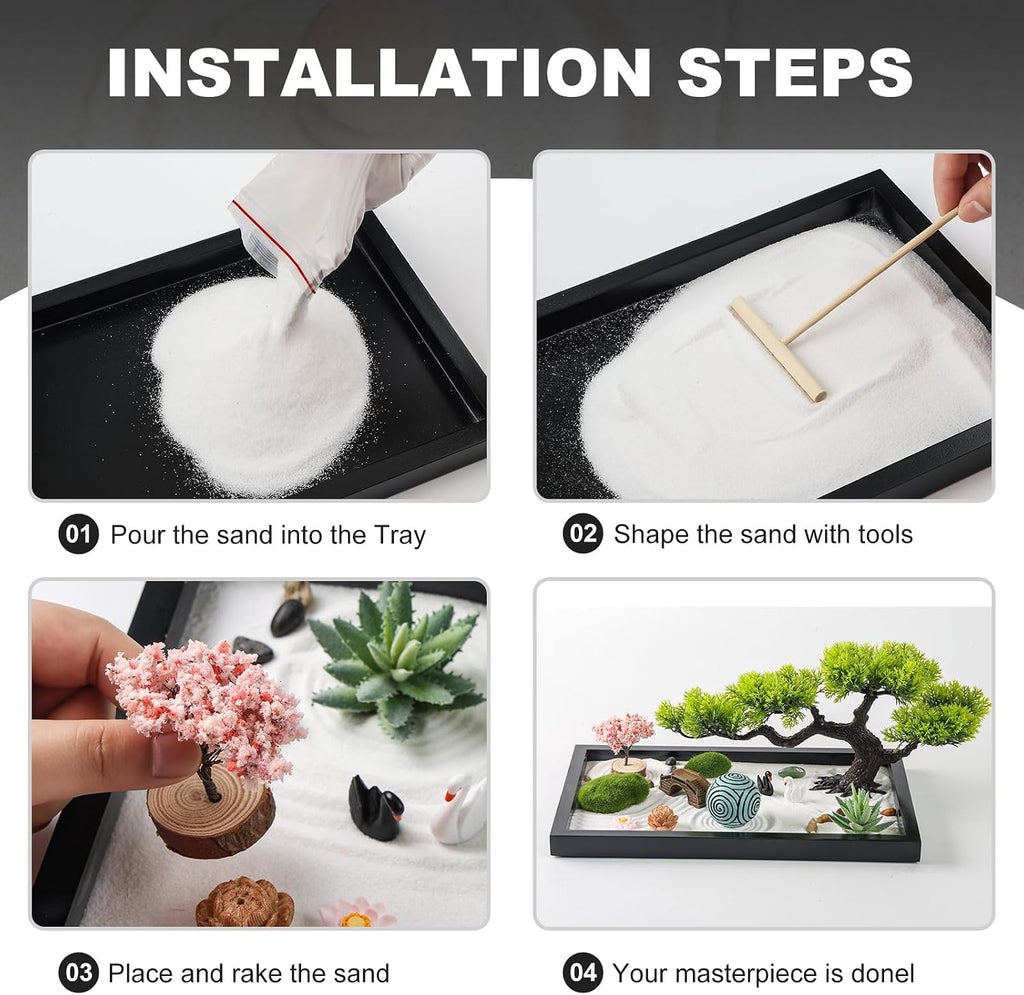 INSTALLATION STEPS

01 Pour the sand into the Tray

02 Shape the sand with tools

03 Place and rake the sand

04 Your masterpiece is donel