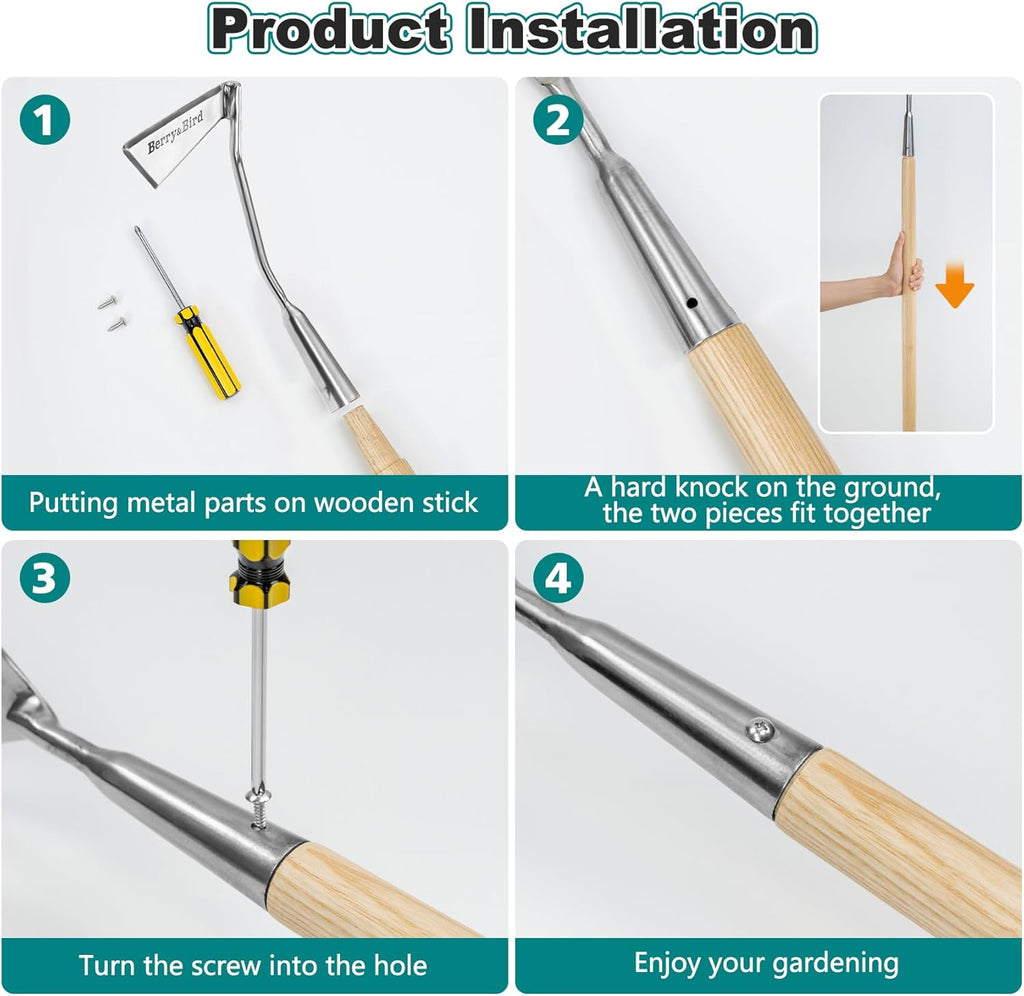 Product Installation

1

Berry&Bird

Putting metal parts on wooden stick

2

A hard knock on the ground, the two pieces fit together

3

Turn the screw into the hole

4

Enjoy your gardening