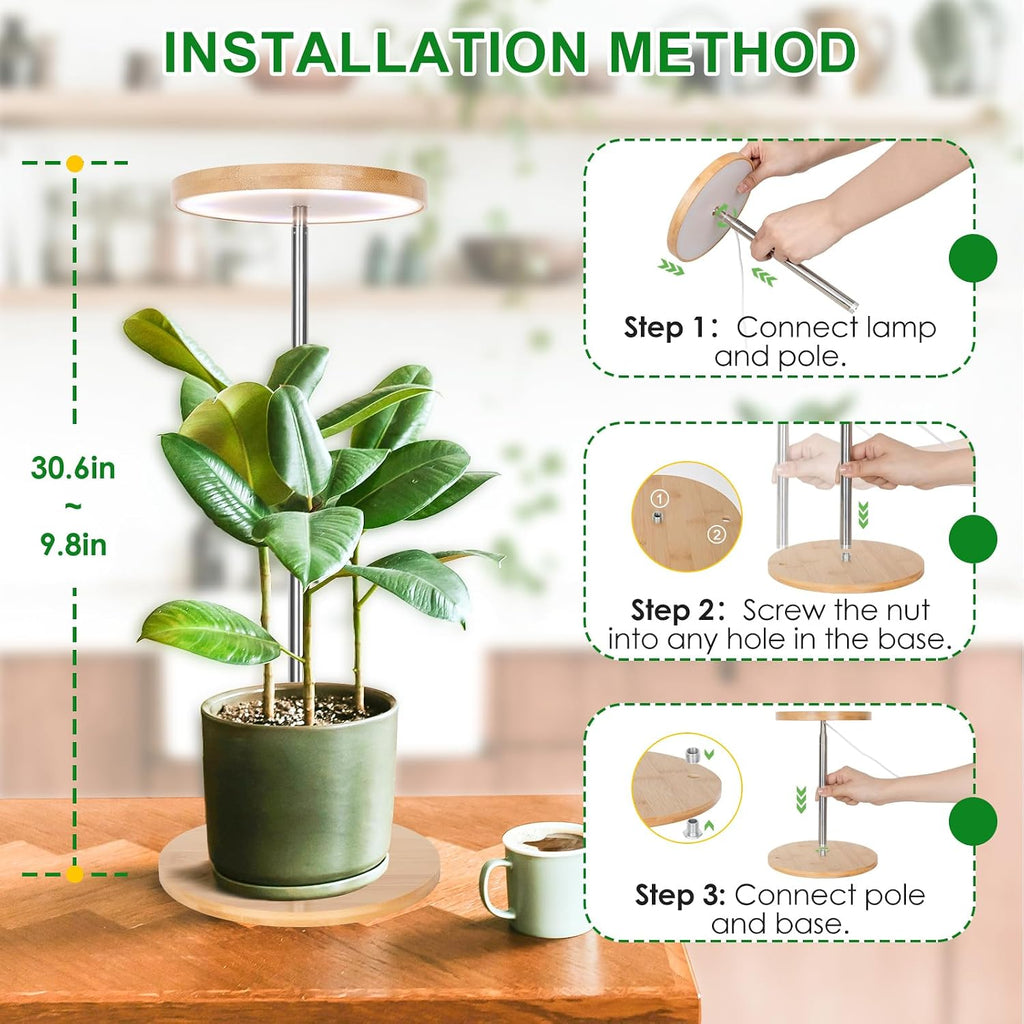 INSTALLATION METHOD

30.6in
~
9.8in

Step 1: Connect lamp and pole.

①
②

Step 2: Screw the nut into any hole in the base.

Step 3: Connect pole and base.