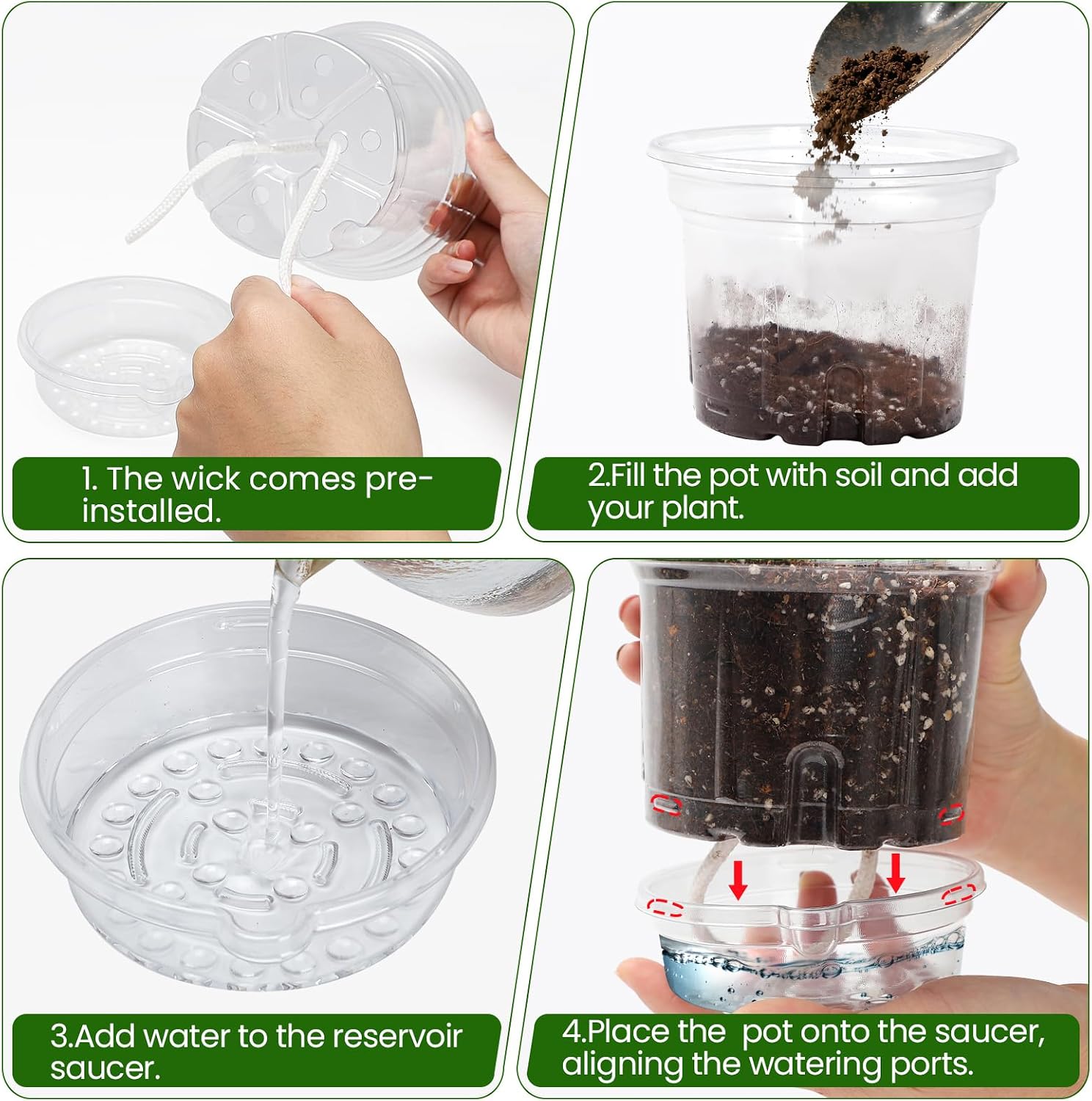 1. The wick comes pre-installed.

2.Fill the pot with soil and add your plant.

3.Add water to the reservoir saucer.

4.Place the  pot onto the saucer, aligning the watering ports.